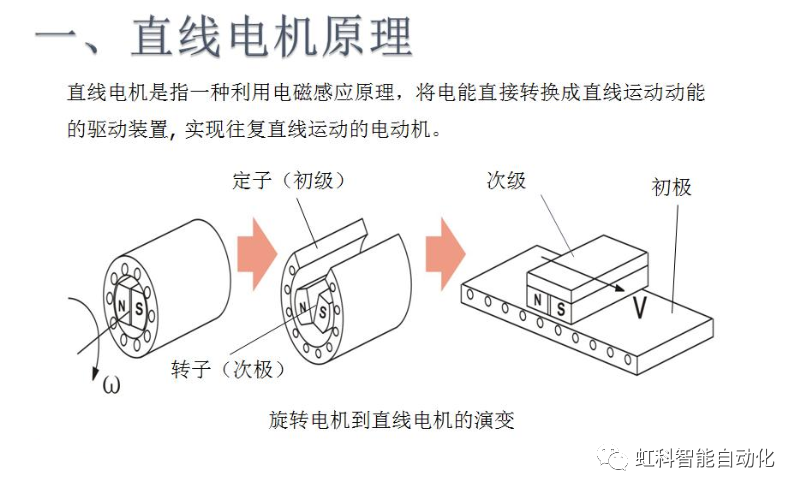 一、直线电机原理

直线电机是指一种利用电磁感应原理，将电能直接转换成直线运动动能的驱动装置，实现往复直线运动的电动机。

定子（初级）
次级
初极
N
S
N
S
N
S
V
转子（次极）
ω

旋转电机到直线电机的演变

虹科智能自动化