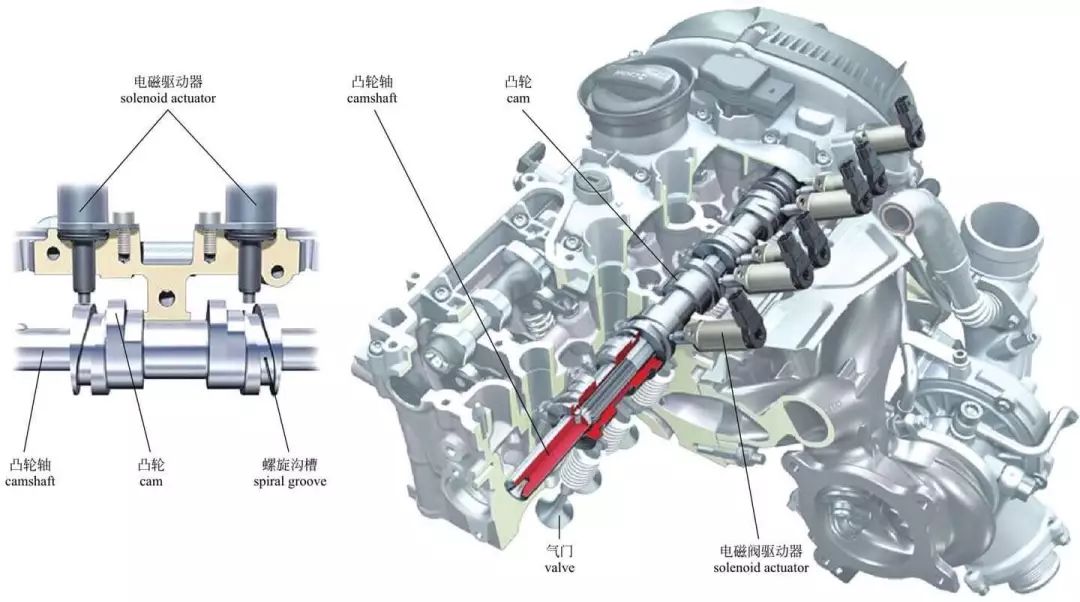 电磁驱动器
solenoid actuator

凸轮轴
camshaft

凸轮
cam

螺旋沟槽
spiral groove

凸轮轴
camshaft

凸轮
cam

气门
valve

电磁阀驱动器
solenoid actuator