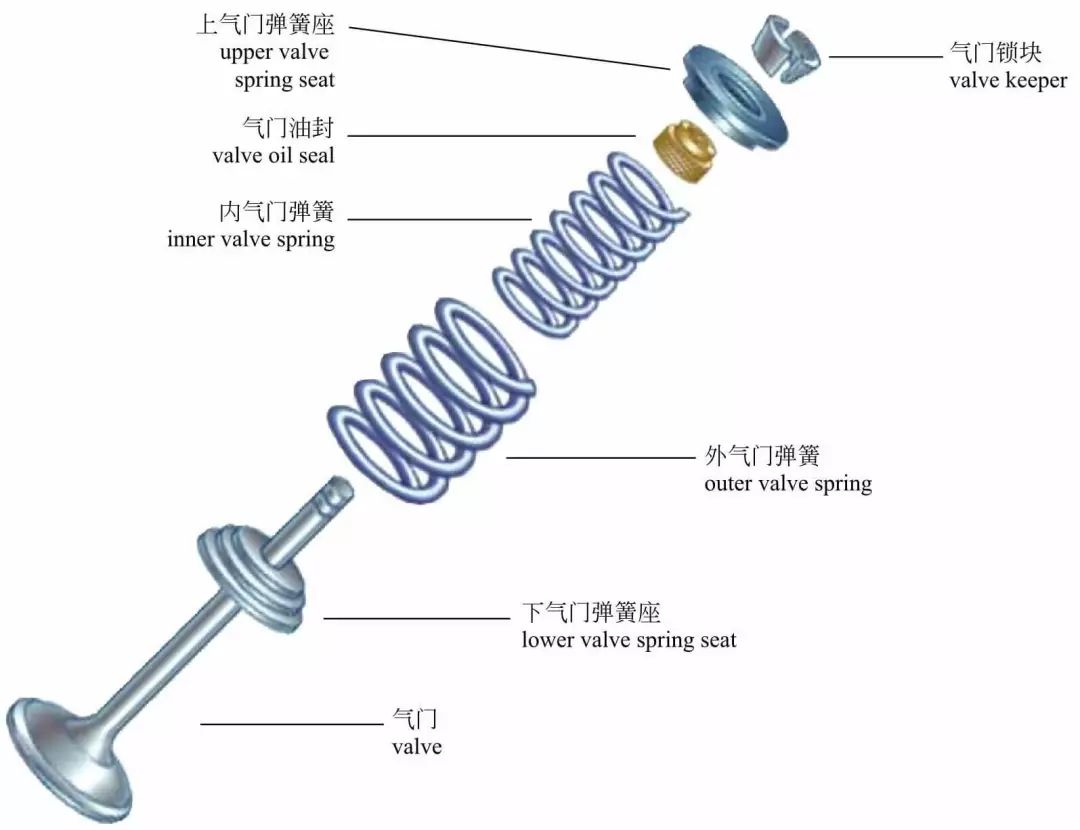 上气门弹簧座
upper valve spring seat

气门锁块
valve keeper

气门油封
valve oil seal

内气门弹簧
inner valve spring

外气门弹簧
outer valve spring

下气门弹簧座
lower valve spring seat

气门
valve