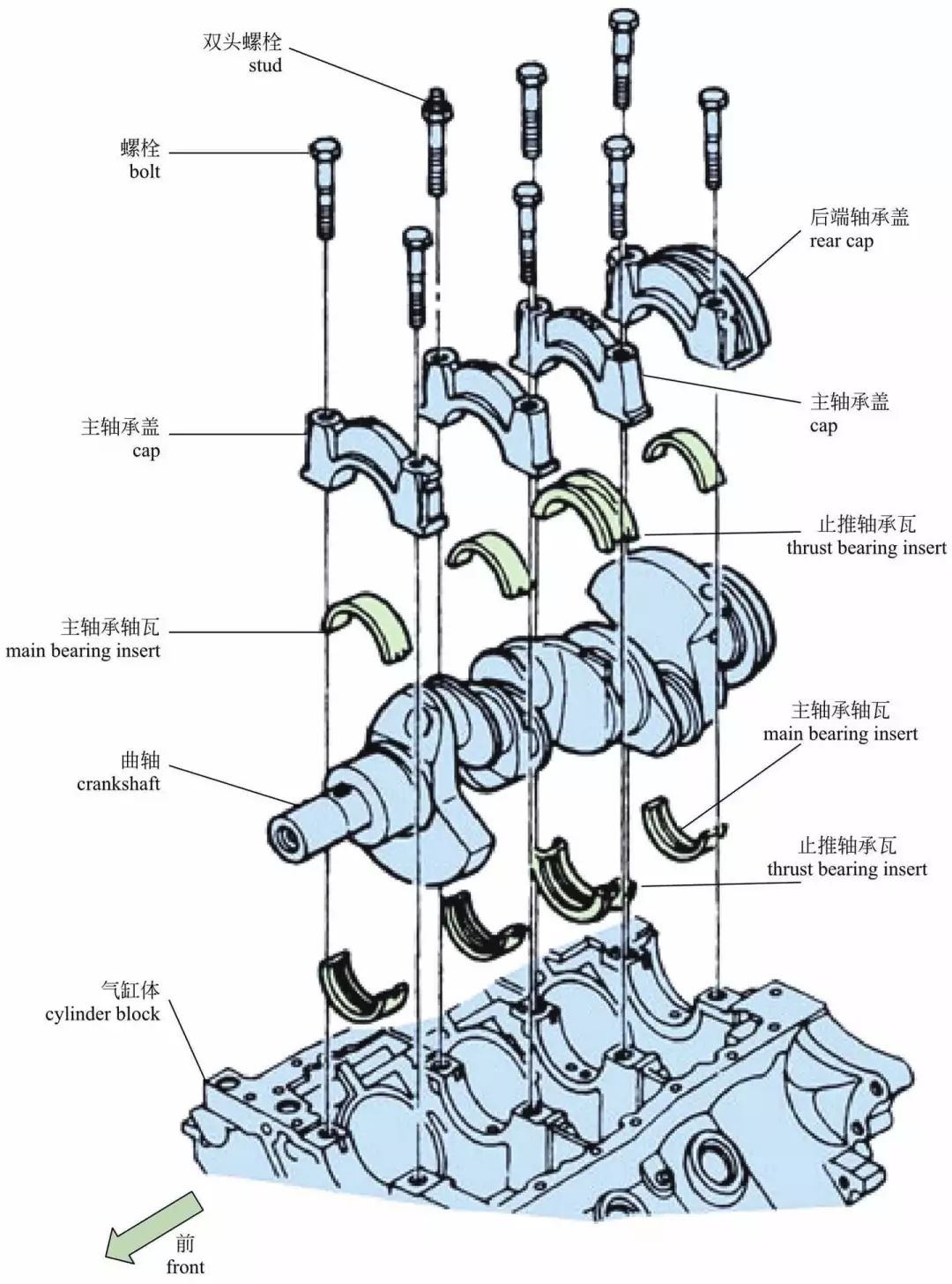 双头螺栓
stud

螺栓
bolt

后端轴承盖
rear cap

主轴承盖
cap

主轴承盖
cap

止推轴承瓦
thrust bearing insert

主轴承轴瓦
main bearing insert

主轴承轴瓦
main bearing insert

曲轴
crankshaft

止推轴承瓦
thrust bearing insert

气缸体
cylinder block

前
front