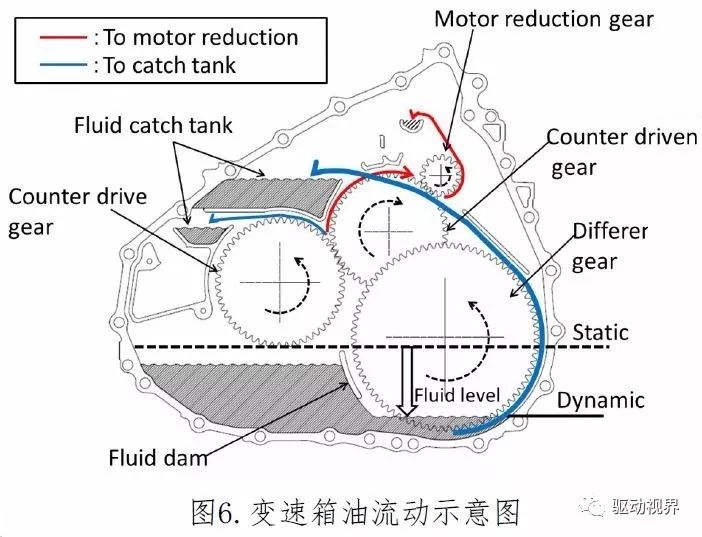 : To motor reduction
: To catch tank

Motor reduction gear

Fluid catch tank

Counter driven gear

Counter drive gear

Differer gear

Static

Fluid level

Dynamic

Fluid dam

图6. 变速箱油流动示意图

驱动视界