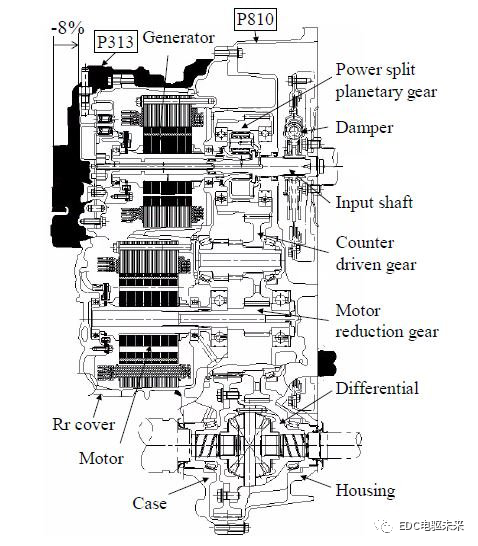 -8%
P313
Generator
P810
Power split planetary gear
Damper
Input shaft
Counter driven gear
Motor reduction gear
Differential
Rr cover
Motor
Case
Housing
EDC电驱未来