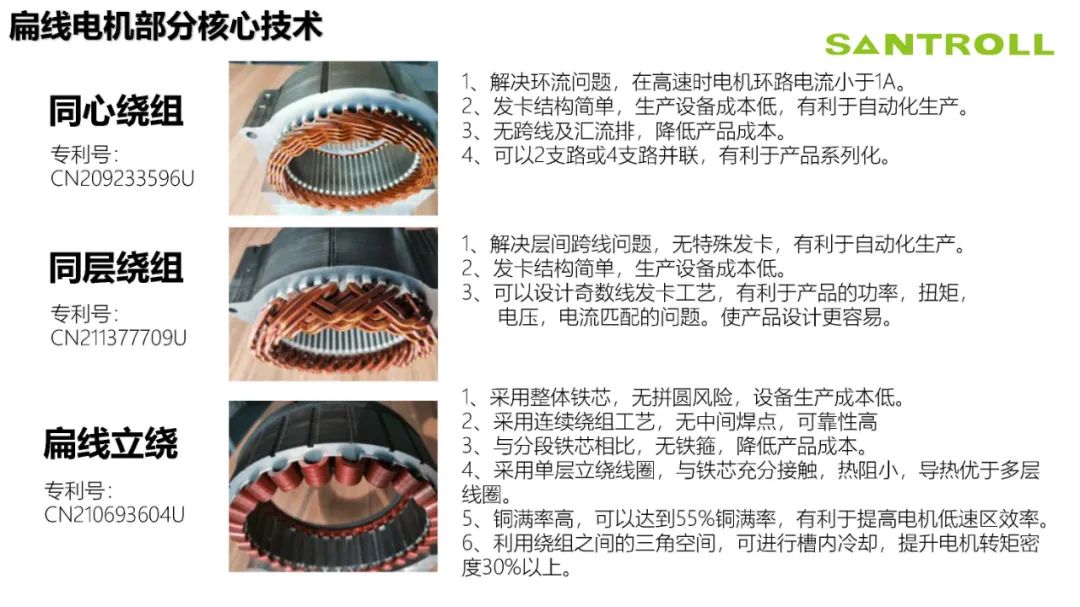 扁线电机部分核心技术

SANTROLL

同心绕组

专利号：
CN209233596U

1、解决环流问题，在高速时电机环路电流小于1A。
2、发卡结构简单，生产设备成本低，有利于自动化生产。
3、无跨线及汇流排，降低产品成本。
4、可以2支路或4支路并联，有利于产品系列化。

同层绕组

专利号：
CN211377709U

1、解决层间跨线问题，无特殊发卡，有利于自动化生产。
2、发卡结构简单，生产设备成本低。
3、可以设计奇数线发卡工艺，有利于产品的功率，扭矩，电压，电流匹配的问题。使产品设计更容易。

扁线立绕

专利号：
CN210693604U

1、采用整体铁芯，无拼圆风险，设备生产成本低。
2、采用连续绕组工艺，无中间焊点，可靠性高
3、与分段铁芯相比，无铁箍，降低产品成本。
4、采用单层立绕线圈，与铁芯充分接触，热阻小，导热优于多层线圈。
5、铜满率高，可以达到55%铜满率，有利于提高电机低速区效率。
6、利用绕组之间的三角空间，可进行槽内冷却，提升电机转矩密度30%以上。