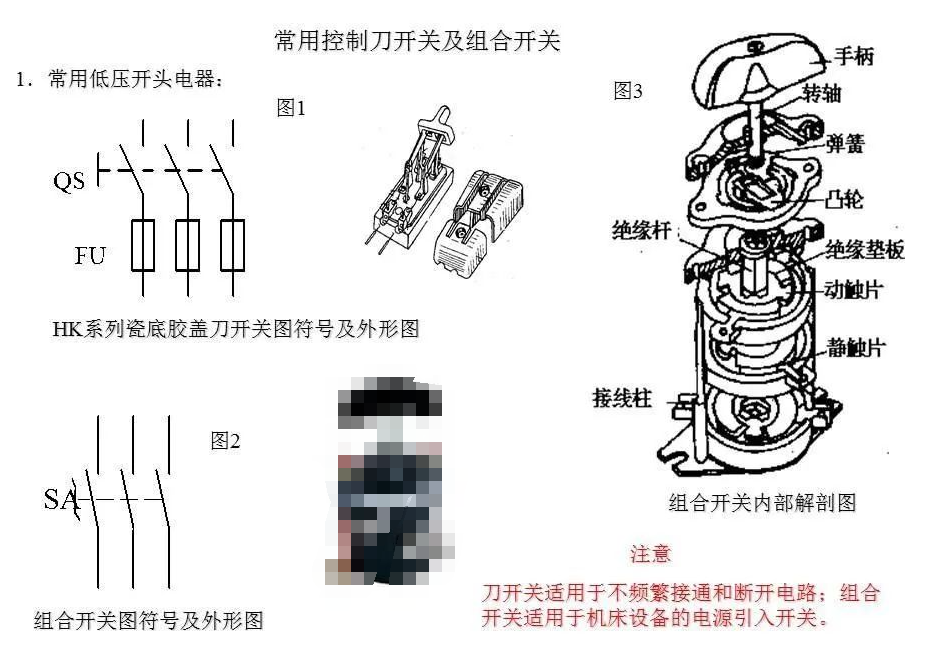 常用控制刀开关及组合开关

1．常用低压开头电器：

图1

QS

FU

HK系列瓷底胶盖刀开关图符号及外形图

图2

SA

组合开关图符号及外形图

图3

手柄
转轴
弹簧
凸轮
绝缘杆
绝缘垫板
动触片
静触片
接线柱

组合开关内部解剖图

注意

刀开关适用于不频繁接通和断开电路；组合开关适用于机床设备的电源引入开关。