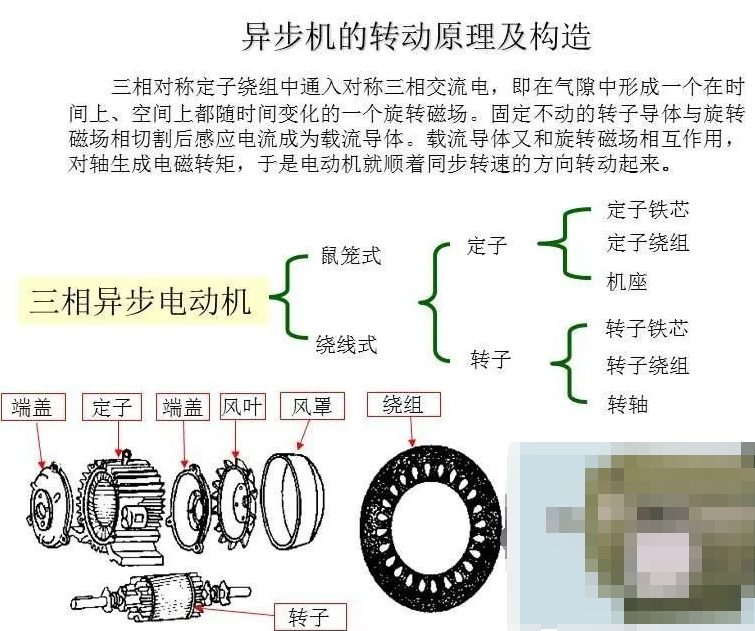 异步机的转动原理及构造

三相对称定子绕组中通入对称三相交流电，即在气隙中形成一个在时间上、空间上都随时间变化的一个旋转磁场。固定不动的转子导体与旋转磁场相切割后感应电流成为载流导体。载流导体又和旋转磁场相互作用，对轴生成电磁转矩，于是电动机就顺着同步转速的方向转动起来。

三相异步电动机

鼠笼式

绕线式

定子

转子

定子铁芯

定子绕组

机座

转子铁芯

转子绕组

转轴

端盖

定子

端盖

风叶

风罩

绕组

转子