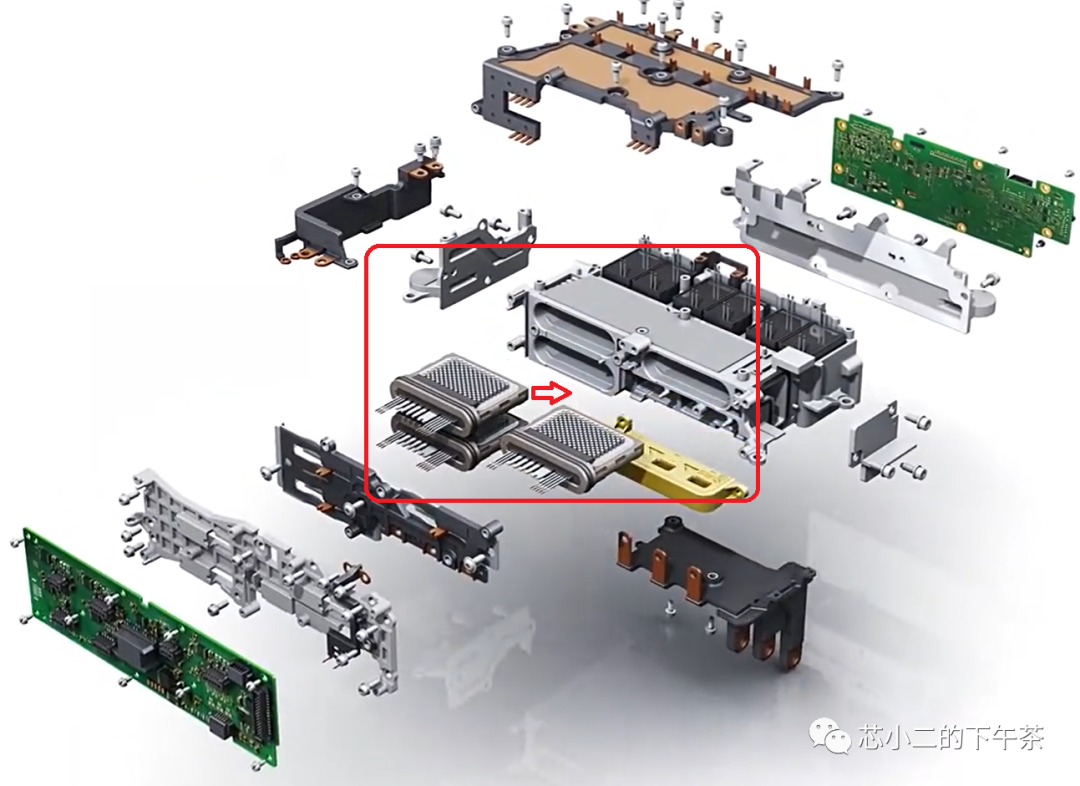 芯小二的下午茶