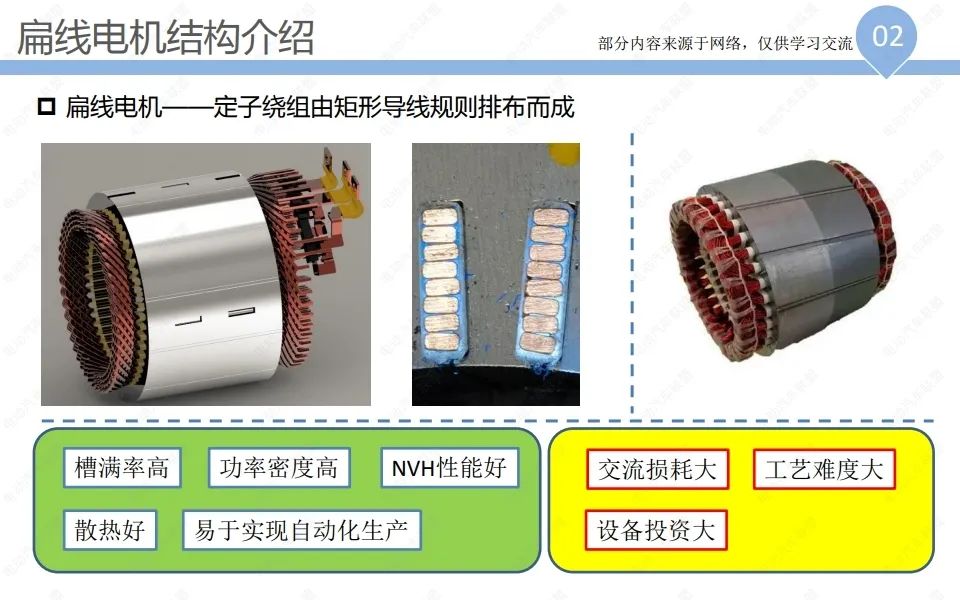 扁线电机结构介绍

部分内容来源于网络，仅供学习交流

02

扁线电机——定子绕组由矩形导线规则排布而成

槽满率高

功率密度高

NVH性能好

散热好

易于实现自动化生产

交流损耗大

工艺难度大

设备投资大