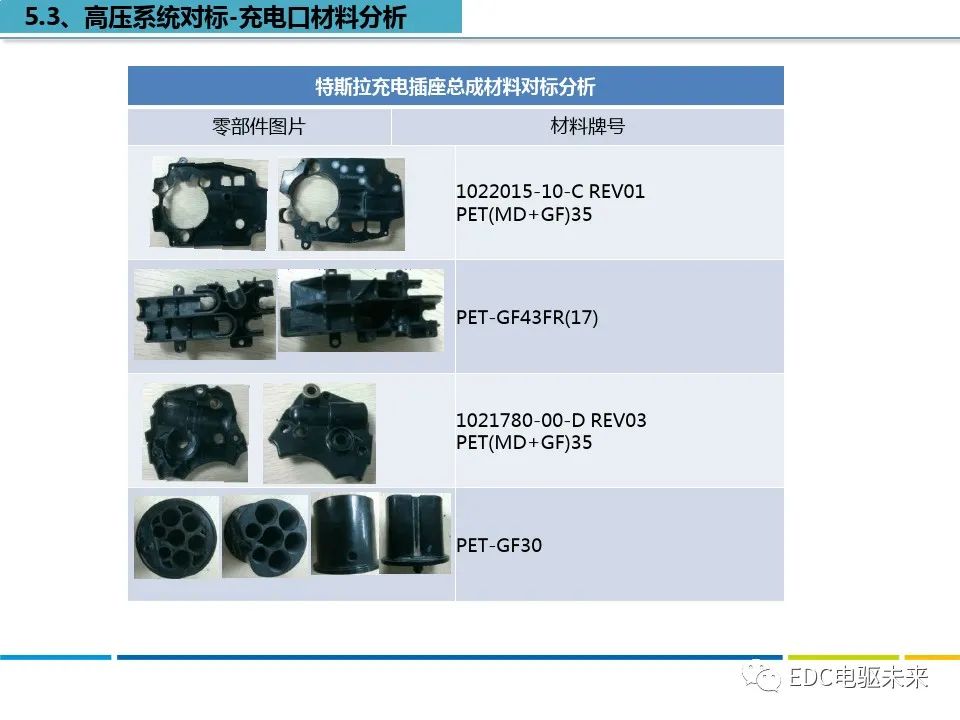 5.3、高压系统对标-充电口材料分析

特斯拉充电插座总成材料对标分析

| 零部件图片 | 材料牌号 |
|---|---|
| | 1022015-10-C REV01 PET(MD+GF)35 |
| | PET-GF43FR(17) |
| | 1021780-00-D REV03 PET(MD+GF)35 |
| | PET-GF30 |

EDC电驱未来