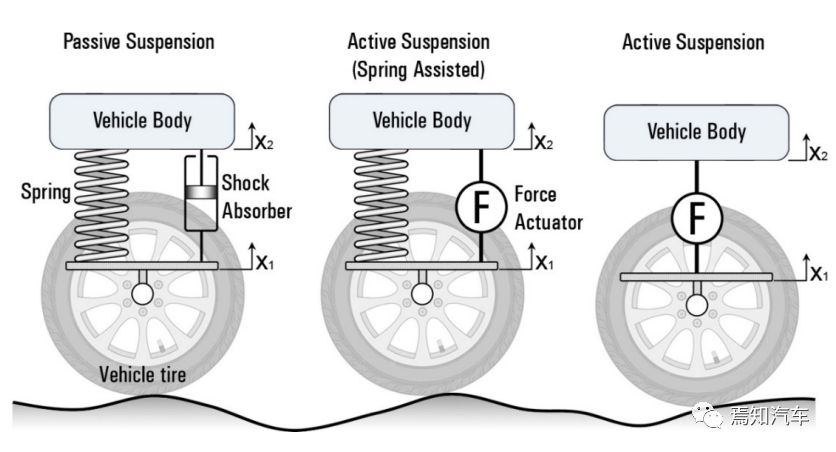 Passive Suspension

Vehicle Body

$x_2$

Spring

Shock Absorber

$x_1$

Vehicle tire

Active Suspension (Spring Assisted)

Vehicle Body

$x_2$

F

Force Actuator

$x_1$

Active Suspension

Vehicle Body

$x_2$

F

$x_1$

焉知汽车