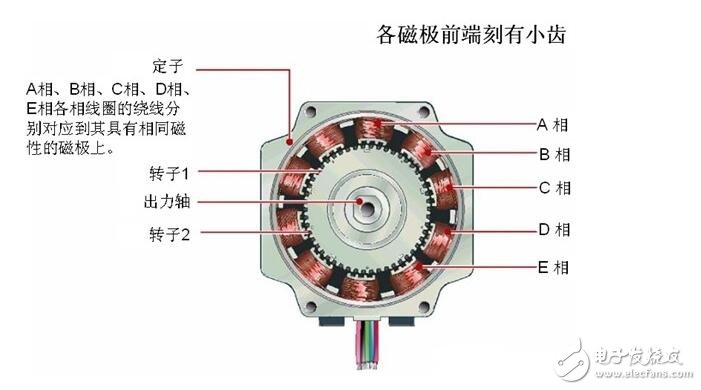 各磁极前端刻有小齿

定子

A相、B相、C相、D相、E相各相线圈的绕线分别对应到其具有相同磁性的磁极上。

转子1

出力轴

转子2

A 相

B 相

C 相

D 相

E 相

电子发烧友
www.elecfans.com