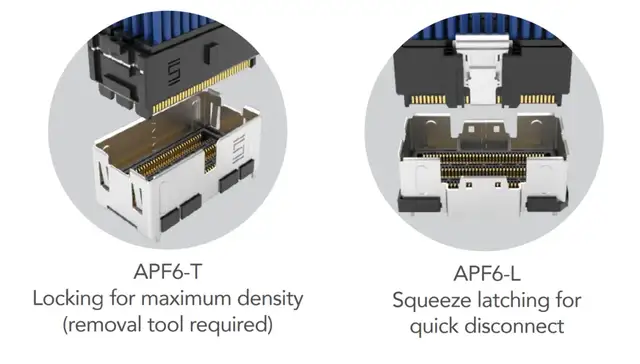 APF6-T
Locking for maximum density
(removal tool required)

APF6-L
Squeeze latching for
quick disconnect