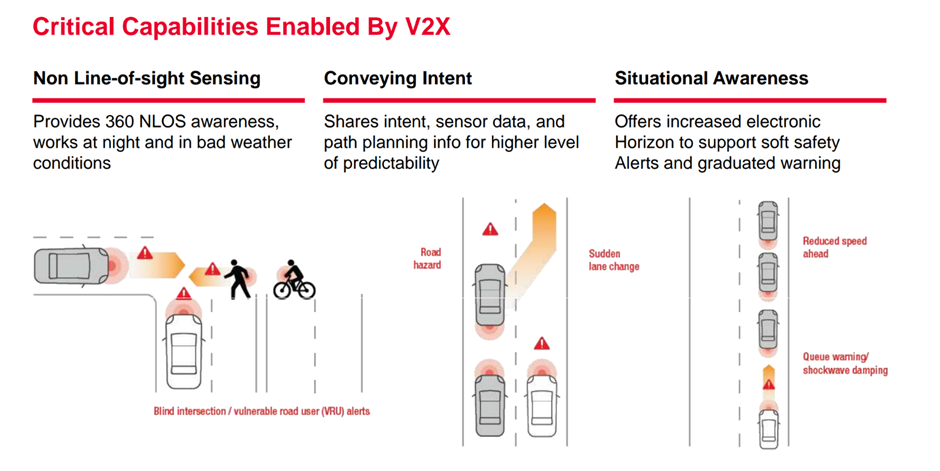 Critical Capabilities Enabled By V2X

Non Line-of-sight Sensing

Provides 360 NLOS awareness, works at night and in bad weather conditions

Blind intersection / vulnerable road user (VRU) alerts

Conveying Intent

Shares intent, sensor data, and path planning info for higher level of predictability

Road hazard

Sudden lane change

Situational Awareness

Offers increased electronic Horizon to support soft safety Alerts and graduated warning

Reduced speed ahead

Queue warning/ shockwave damping