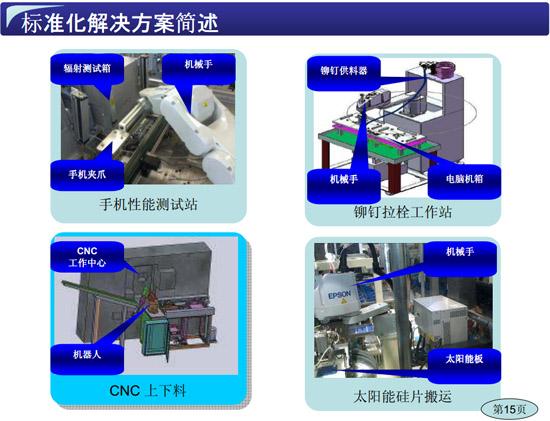 标准化解决方案简述

辐射测试箱

机械手

手机夹爪

手机性能测试站

铆钉供料器

机械手

电脑机箱

铆钉拉栓工作站

CNC 工作中心

机器人

CNC 上下料

机械手

EPSON

太阳能板

太阳能硅片搬运

第15页