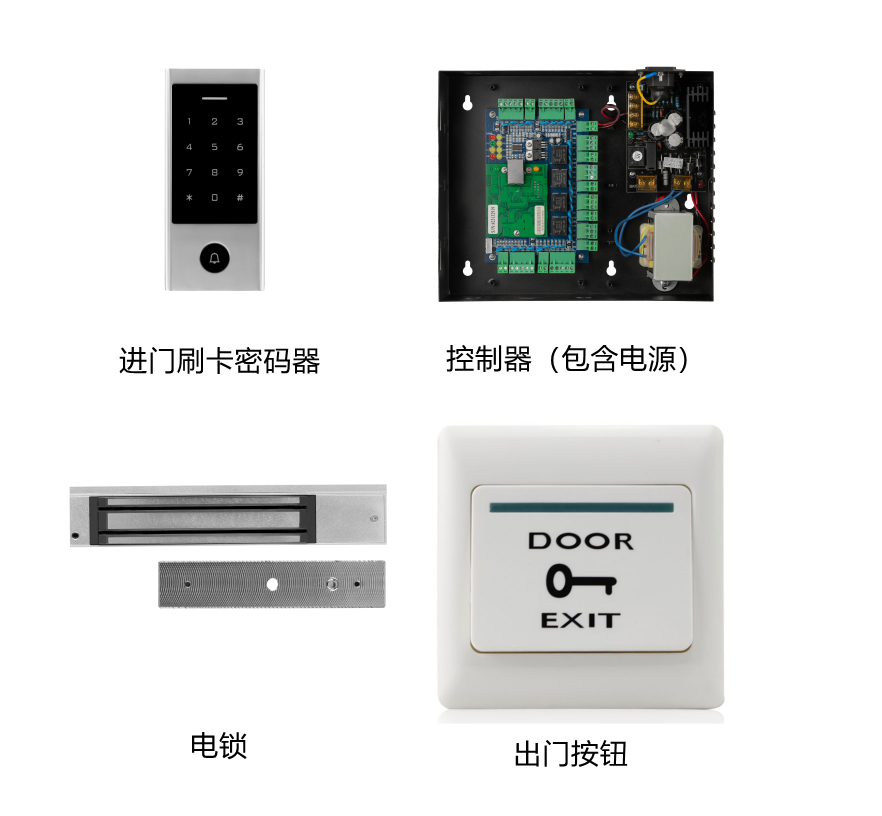 1 2 3
4 5 6
7 8 9
* 0 #

进门刷卡密码器

控制器（包含电源）

电锁

DOOR
EXIT

出门按钮