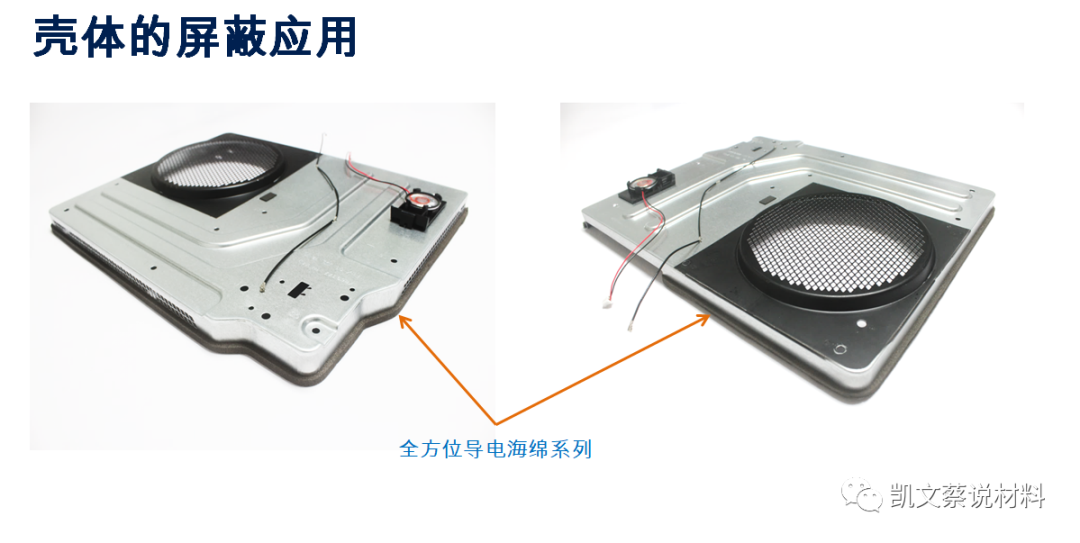 壳体的屏蔽应用

全方位导电海绵系列

凯文蔡说材料