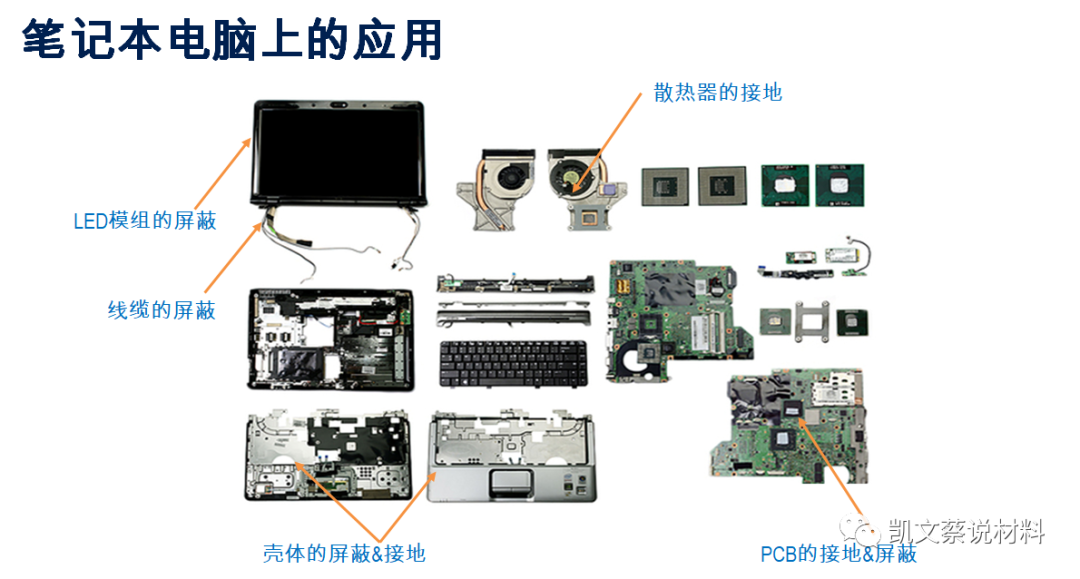 笔记本电脑上的应用

散热器的接地

LED模组的屏蔽

线缆的屏蔽

壳体的屏蔽&接地

PCB的接地&屏蔽

凯文蔡说材料