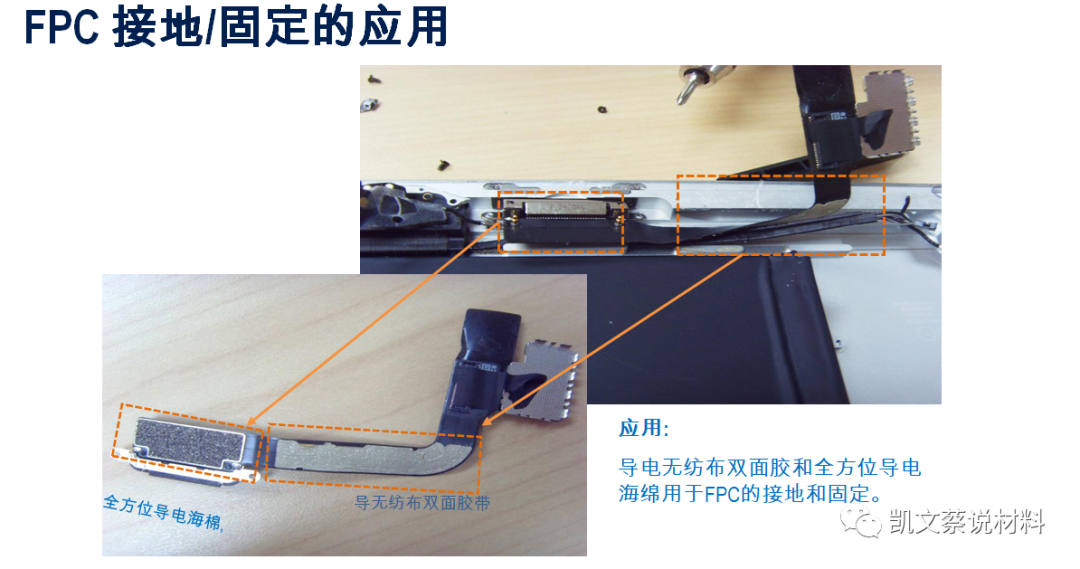 FPC 接地/固定的应用

全方位导电海棉,

导无纺布双面胶带

应用:

导电无纺布双面胶和全方位导电海绵用于FPC的接地和固定。

凯文蔡说材料