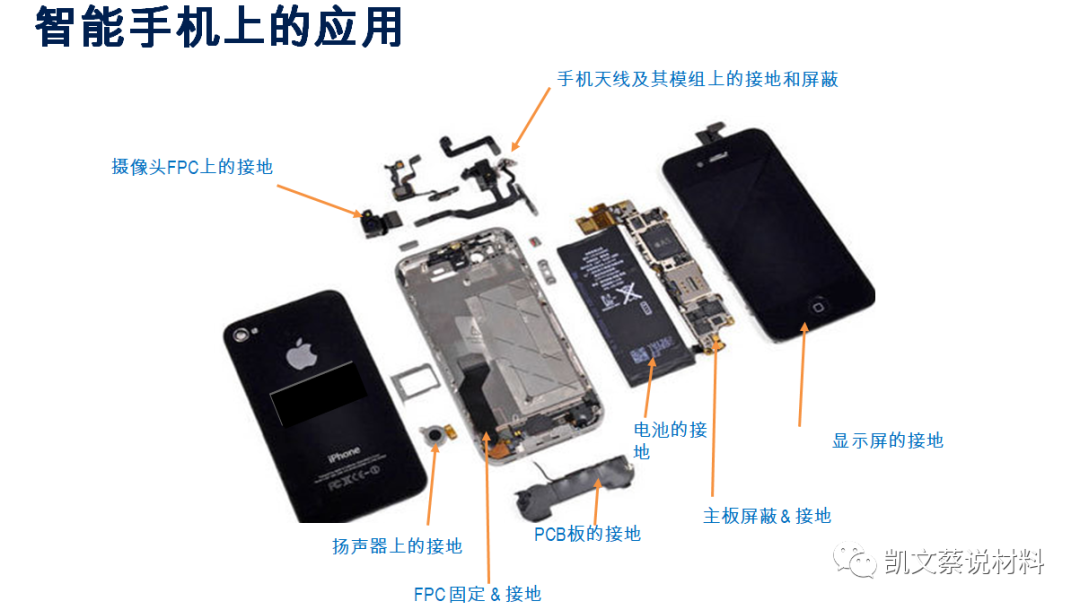 智能手机上的应用

手机天线及其模组上的接地和屏蔽

摄像头FPC上的接地

iPhone

电池的接地

显示屏的接地

主板屏蔽 & 接地

PCB板的接地

扬声器上的接地

FPC固定 & 接地

凯文蔡说材料