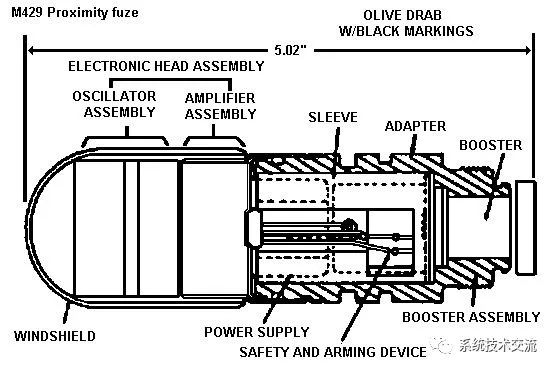 M429 Proximity fuze

OLIVE DRAB W/BLACK MARKINGS

5.02"

ELECTRONIC HEAD ASSEMBLY

OSCILLATOR ASSEMBLY

AMPLIFIER ASSEMBLY

SLEEVE

ADAPTER

BOOSTER

WINDSHIELD

POWER SUPPLY

SAFETY AND ARMING DEVICE

BOOSTER ASSEMBLY

系统技术交流