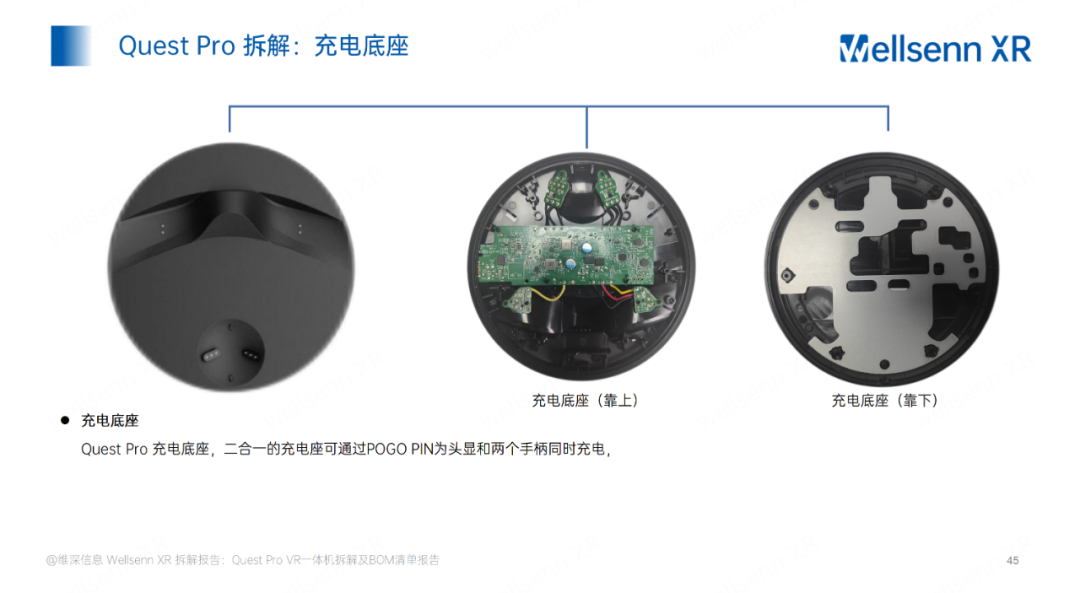 Quest Pro 拆解：充电底座

Wellsenn XR

充电底座（靠上）

充电底座（靠下）

● 充电底座

Quest Pro 充电底座，二合一的充电座可通过POGO PIN为头显和两个手柄同时充电，

@维深信息 Wellsenn XR 拆解报告：Quest Pro VR一体机拆解及BOM清单报告

45