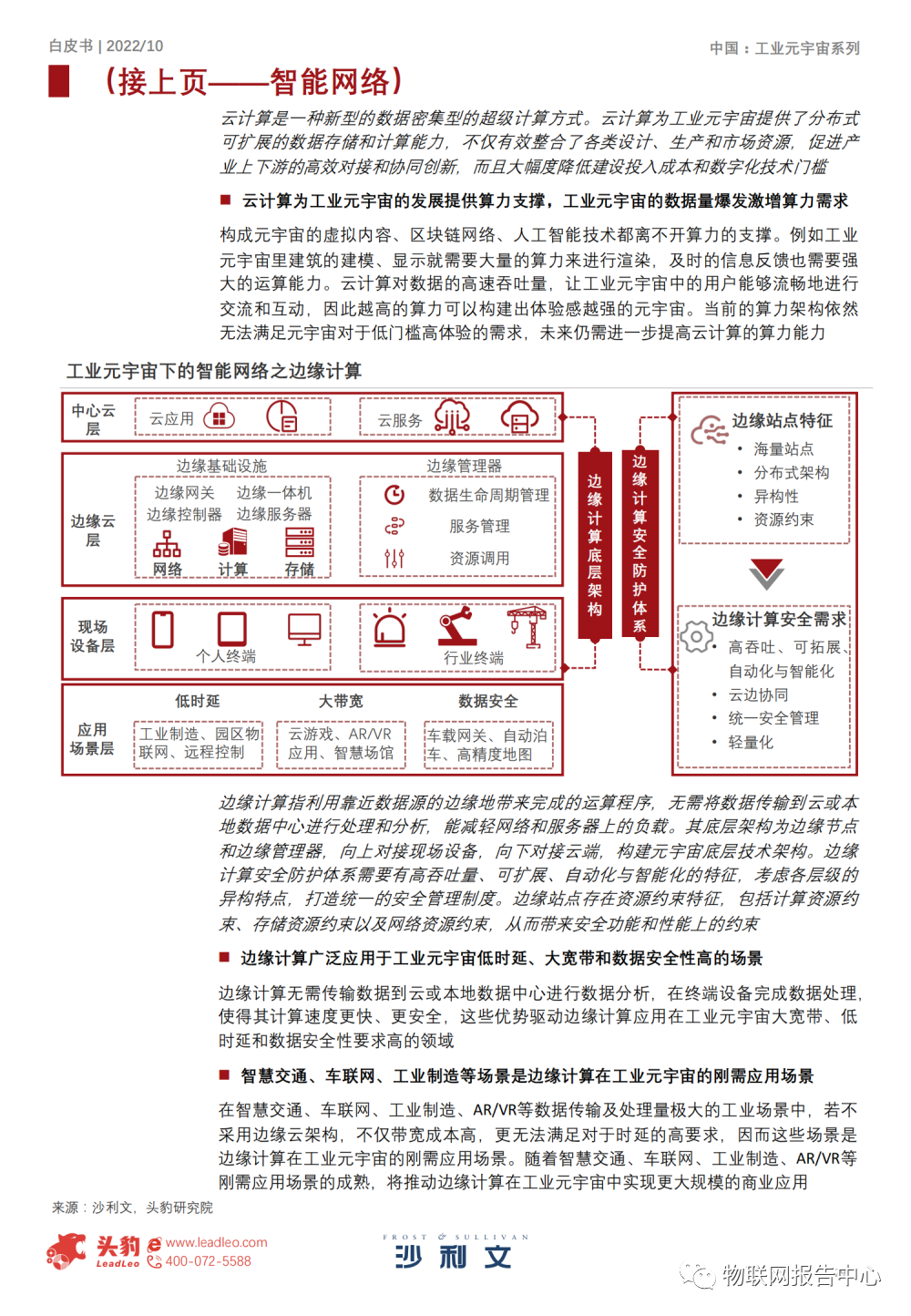 白皮书 | 2022/10

中国：工业元宇宙系列

（接上页——智能网络）

云计算是一种新型的数据密集型的超级计算方式。云计算为工业元宇宙提供了分布式可扩展的数据存储和计算能力，不仅有效整合了各类设计、生产和市场资源，促进产业上下游的高效对接和协同创新，而且大幅度降低建设投入成本和数字化技术门槛

■ 云计算为工业元宇宙的发展提供算力支撑，工业元宇宙的数据量爆发激增算力需求

构成元宇宙的虚拟内容、区块链网络、人工智能技术都离不开算力的支撑。例如工业元宇宙里建筑的建模、显示就需要大量的算力来进行渲染，及时的信息反馈也需要强大的运算能力。云计算对数据的高速吞吐量，让工业元宇宙中的用户能够流畅地进行交流和互动，因此越高的算力可以构建出体验感越强的元宇宙。当前的算力架构依然无法满足元宇宙对于低门槛高体验的需求，未来仍需进一步提高云计算的算力能力

工业元宇宙下的智能网络之边缘计算

中心云层
云应用
云服务

边缘云层
边缘基础设施
边缘网关 边缘一体机
边缘控制器 边缘服务器
网络 计算 存储
边缘管理器
数据生命周期管理
服务管理
资源调用

现场设备层
个人终端
行业终端

应用场景层
低时延
工业制造、园区物联网、远程控制
大带宽
云游戏、AR/VR应用、智慧场馆
数据安全
车载网关、自动泊车、高精度地图

边缘计算底层架构
边缘计算安全防护体系

边缘站点特征
• 海量站点
• 分布式架构
• 异构性
• 资源约束

边缘计算安全需求
• 高吞吐、可拓展、自动化与智能化
• 云边协同
• 统一安全管理
• 轻量化

边缘计算指利用靠近数据源的边缘地带来完成的运算程序，无需将数据传输到云或本地数据中心进行处理和分析，能减轻网络和服务器上的负载。其底层架构为边缘节点和边缘管理器，向上对接现场设备，向下对接云端，构建元宇宙底层技术架构。边缘计算安全防护体系需要有高吞吐量、可扩展、自动化与智能化的特征，考虑各层级的异构特点，打造统一的安全管理制度。边缘站点存在资源约束特征，包括计算资源约束、存储资源约束以及网络资源约束，从而带来安全功能和性能上的约束

■ 边缘计算广泛应用于工业元宇宙低时延、大宽带和数据安全性高的场景

边缘计算无需传输数据到云或本地数据中心进行数据分析，在终端设备完成数据处理，使得其计算速度更快、更安全，这些优势驱动边缘计算应用在工业元宇宙大宽带、低时延和数据安全性要求高的领域

■ 智慧交通、车联网、工业制造等场景是边缘计算在工业元宇宙的刚需应用场景

在智慧交通、车联网、工业制造、AR/VR等数据传输及处理量极大的工业场景中，若不采用边缘云架构，不仅带宽成本高，更无法满足对于时延的高要求，因而这些场景是边缘计算在工业元宇宙的刚需应用场景。随着智慧交通、车联网、工业制造、AR/VR等刚需应用场景的成熟，将推动边缘计算在工业元宇宙中实现更大规模的商业应用

来源：沙利文，头豹研究院

头豹 LeadLeo www.leadleo.com 400-072-5588

FROST & SULLIVAN 沙利文

物联网报告中心