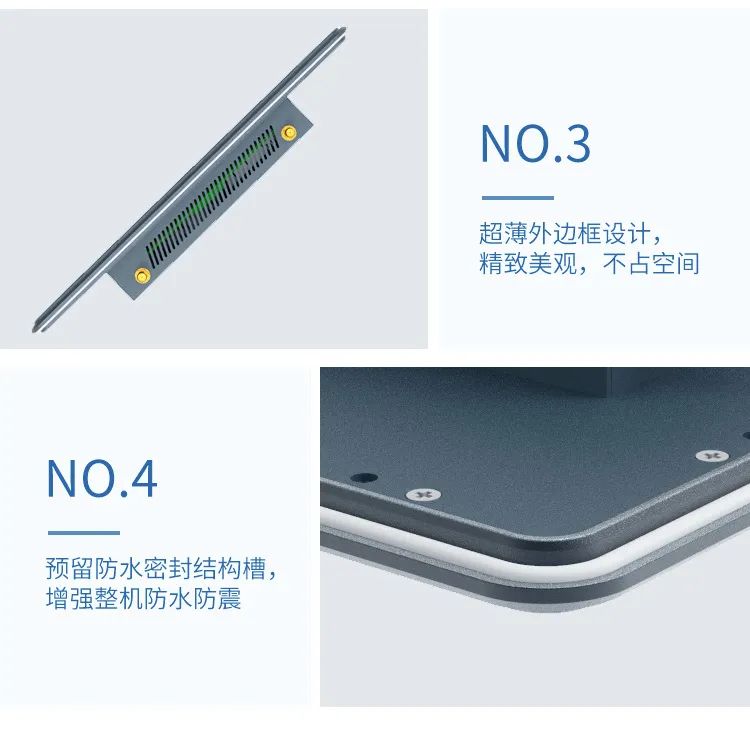 NO.3

超薄外边框设计，
精致美观，不占空间

NO.4

预留防水密封结构槽，
增强整机防水防震