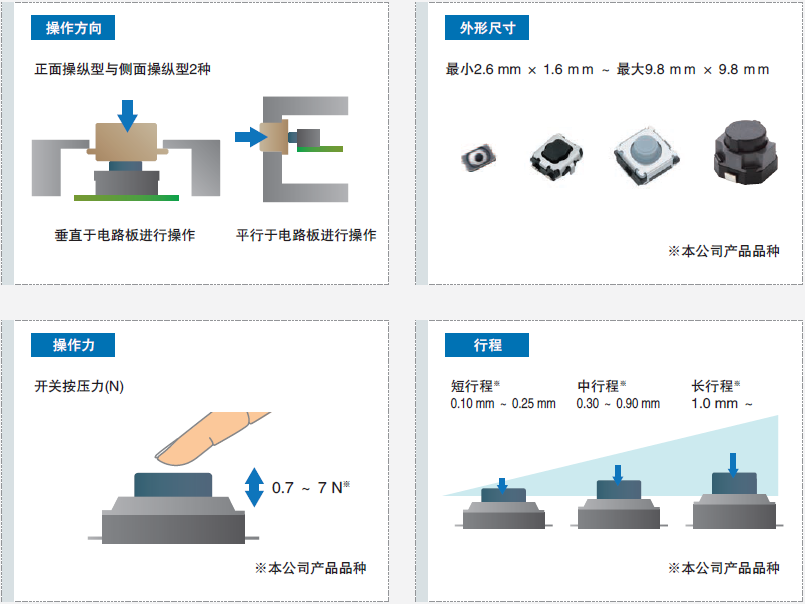 操作方向

正面操纵型与侧面操纵型2种

垂直于电路板进行操作

平行于电路板进行操作

外形尺寸

最小2.6 mm × 1.6 mm ～ 最大9.8 mm × 9.8 mm

※本公司产品品种

操作力

开关按压力(N)

0.7 ～ 7 N※

※本公司产品品种

行程

短行程※
0.10 mm ～ 0.25 mm

中行程※
0.30 ～ 0.90 mm

长行程※
1.0 mm ～

※本公司产品品种