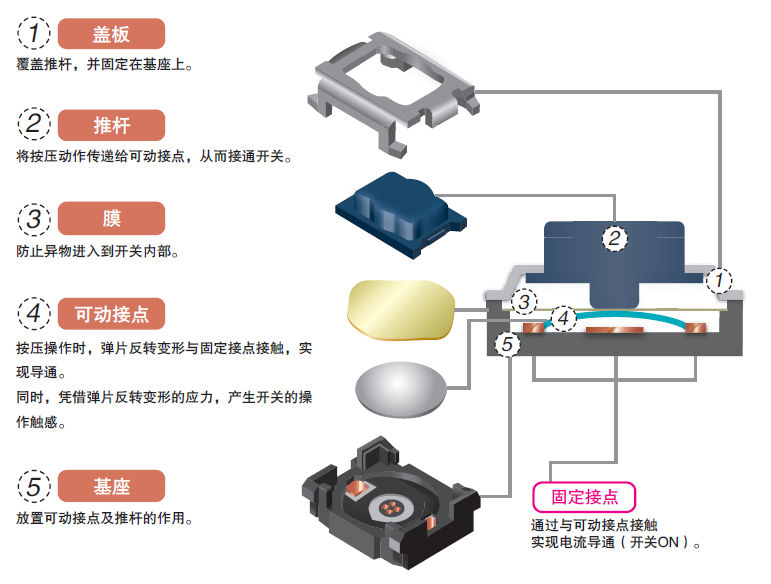 1 盖板
覆盖推杆，并固定在基座上。

2 推杆
将按压动作传递给可动接点，从而接通开关。

3 膜
防止异物进入到开关内部。

4 可动接点
按压操作时，弹片反转变形与固定接点接触，实现导通。
同时，凭借弹片反转变形的应力，产生开关的操作触感。

5 基座
放置可动接点及推杆的作用。

2
1
3
4
5

固定接点
通过与可动接点接触实现电流导通（开关ON）。