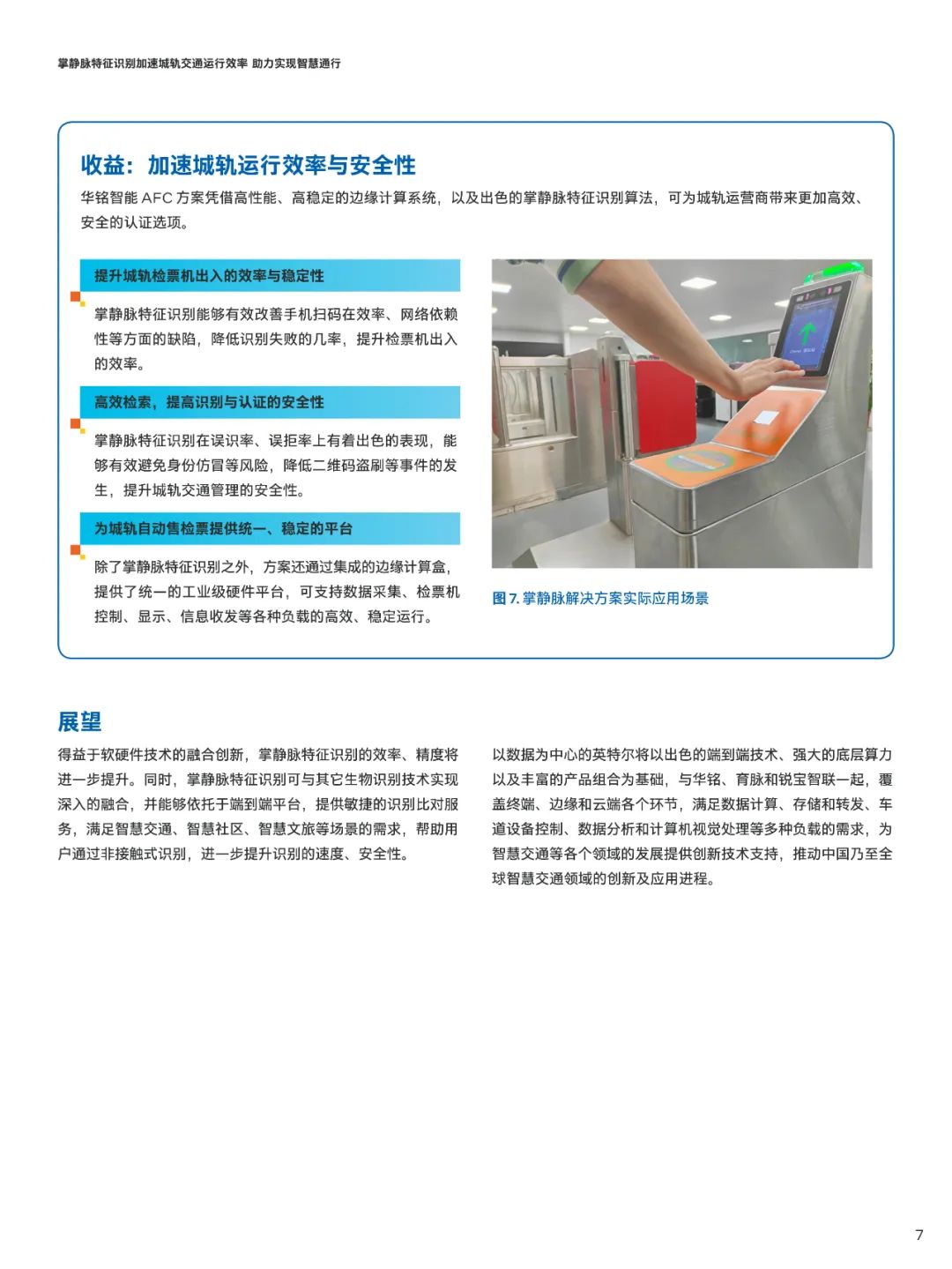 掌静脉特征识别加速城轨交通运行效率 助力实现智慧通行

收益：加速城轨运行效率与安全性

华铭智能 AFC 方案凭借高性能、高稳定的边缘计算系统，以及出色的掌静脉特征识别算法，可为城轨运营商带来更加高效、安全的认证选项。

提升城轨检票机出入的效率与稳定性

掌静脉特征识别能够有效改善手机扫码在效率、网络依赖性等方面的缺陷，降低识别失败的几率，提升检票机出入的效率。

高效检索，提高识别与认证的安全性

掌静脉特征识别在误识率、误拒率上有着出色的表现，能够有效避免身份仿冒等风险，降低二维码盗刷等事件的发生，提升城轨交通管理的安全性。

为城轨自动售检票提供统一、稳定的平台

除了掌静脉特征识别之外，方案还通过集成的边缘计算盒，提供了统一的工业级硬件平台，可支持数据采集、检票机控制、显示、信息收发等各种负载的高效、稳定运行。

图 7. 掌静脉解决方案实际应用场景

展望

得益于软硬件技术的融合创新，掌静脉特征识别的效率、精度将进一步提升。同时，掌静脉特征识别可与其它生物识别技术实现深入的融合，并能够依托于端到端平台，提供敏捷的识别比对服务，满足智慧交通、智慧社区、智慧文旅等场景的需求，帮助用户通过非接触式识别，进一步提升识别的速度、安全性。

以数据为中心的英特尔将以出色的端到端技术、强大的底层算力以及丰富的产品组合为基础，与华铭、育脉和锐宝智联一起，覆盖终端、边缘和云端各个环节，满足数据计算、存储和转发、车道设备控制、数据分析和计算机视觉处理等多种负载的需求，为智慧交通等各个领域的发展提供创新技术支持，推动中国乃至全球智慧交通领域的创新及应用进程。

7