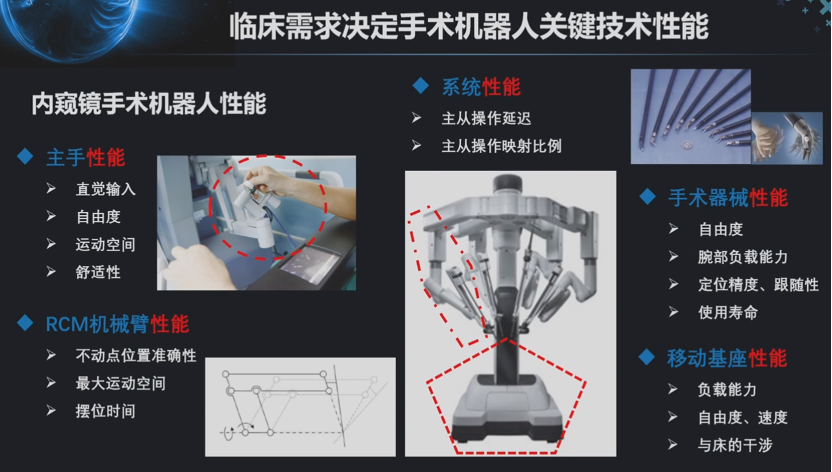 临床需求决定手术机器人关键技术性能

内窥镜手术机器人性能

◆ 主手性能
➢ 直觉输入
➢ 自由度
➢ 运动空间
➢ 舒适性

◆ RCM机械臂性能
➢ 不动点位置准确性
➢ 最大运动空间
➢ 摆位时间

◆ 系统性能
➢ 主从操作延迟
➢ 主从操作映射比例

◆ 手术器械性能
➢ 自由度
➢ 腕部负载能力
➢ 定位精度、跟随性
➢ 使用寿命

◆ 移动基座性能
➢ 负载能力
➢ 自由度、速度
➢ 与床的干涉