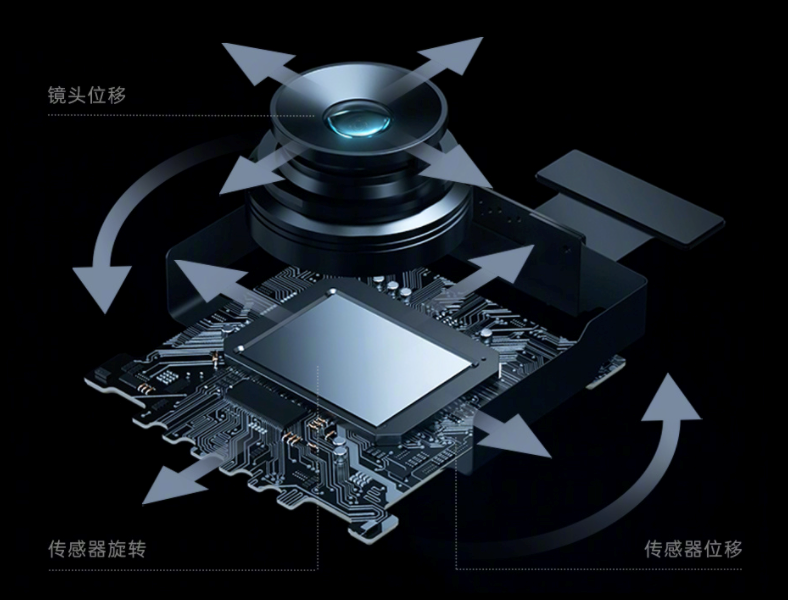 镜头位移

传感器旋转

传感器位移