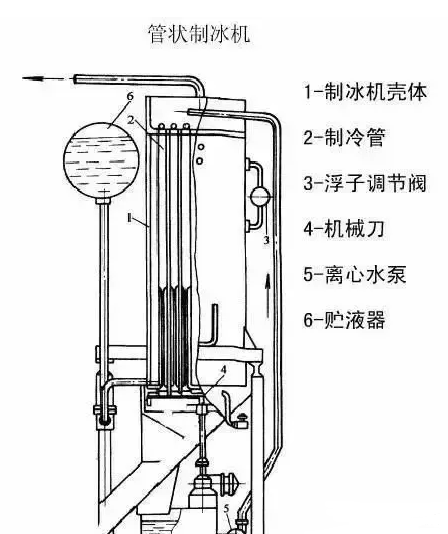 管状制冰机

6

2

1

3

4

5

1-制冰机壳体

2-制冷管

3-浮子调节阀

4-机械刀

5-离心水泵

6-贮液器