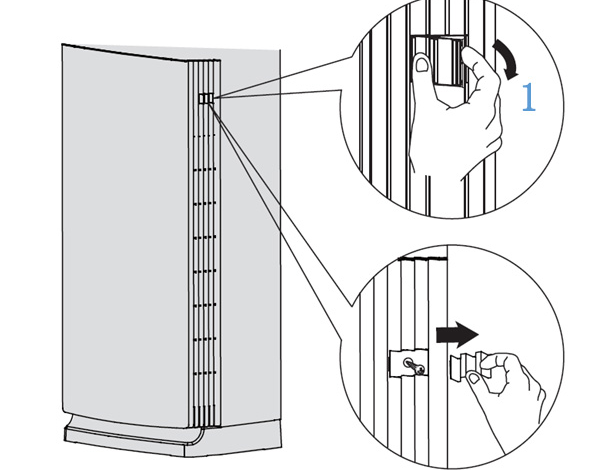 1