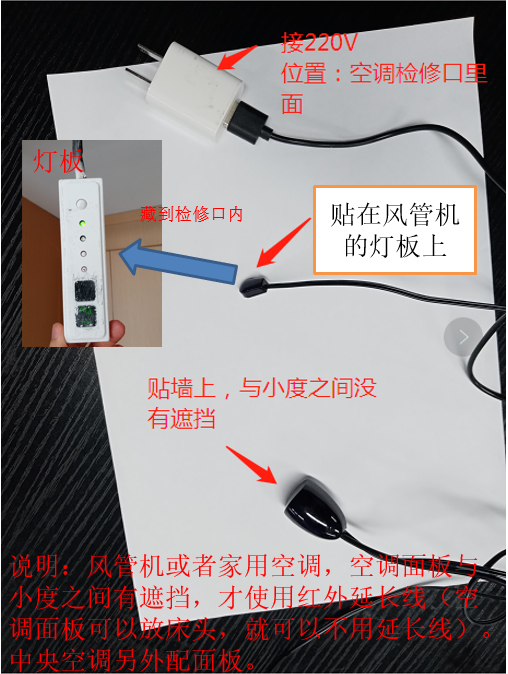 接220V
位置：空调检修口里面

灯板

藏到检修口内

贴在风管机的灯板上

贴墙上，与小度之间没有遮挡

说明：风管机或者家用空调，空调面板与小度之间有遮挡，才使用红外延长线（空调面板可以放床头，就可以不用延长线）。中央空调另外配面板。