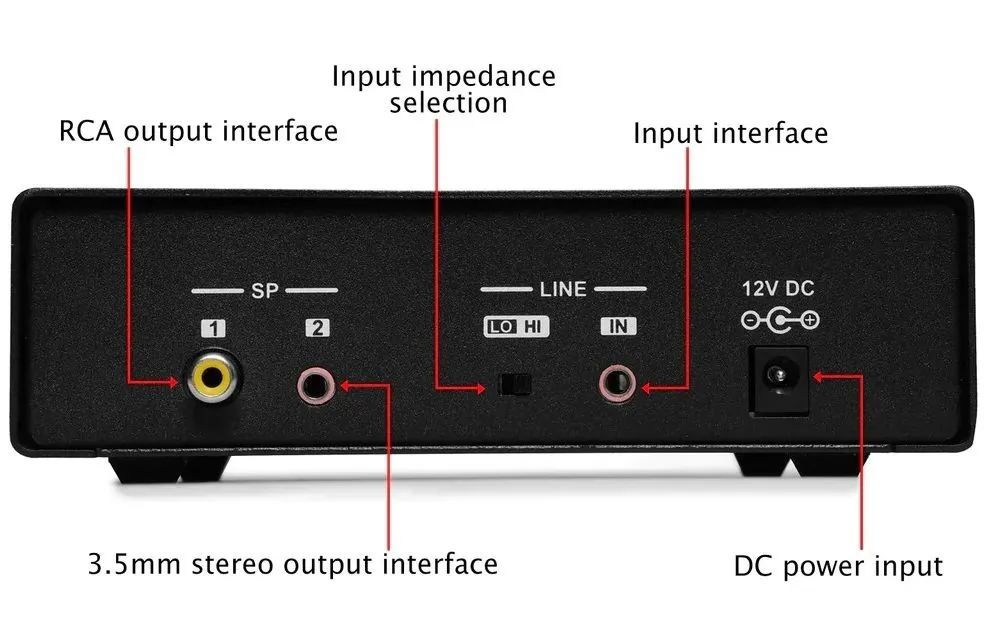 Input impedance selection

RCA output interface

Input interface

SP

1

2

LINE

LO HI

IN

12V DC

3.5mm stereo output interface

DC power input