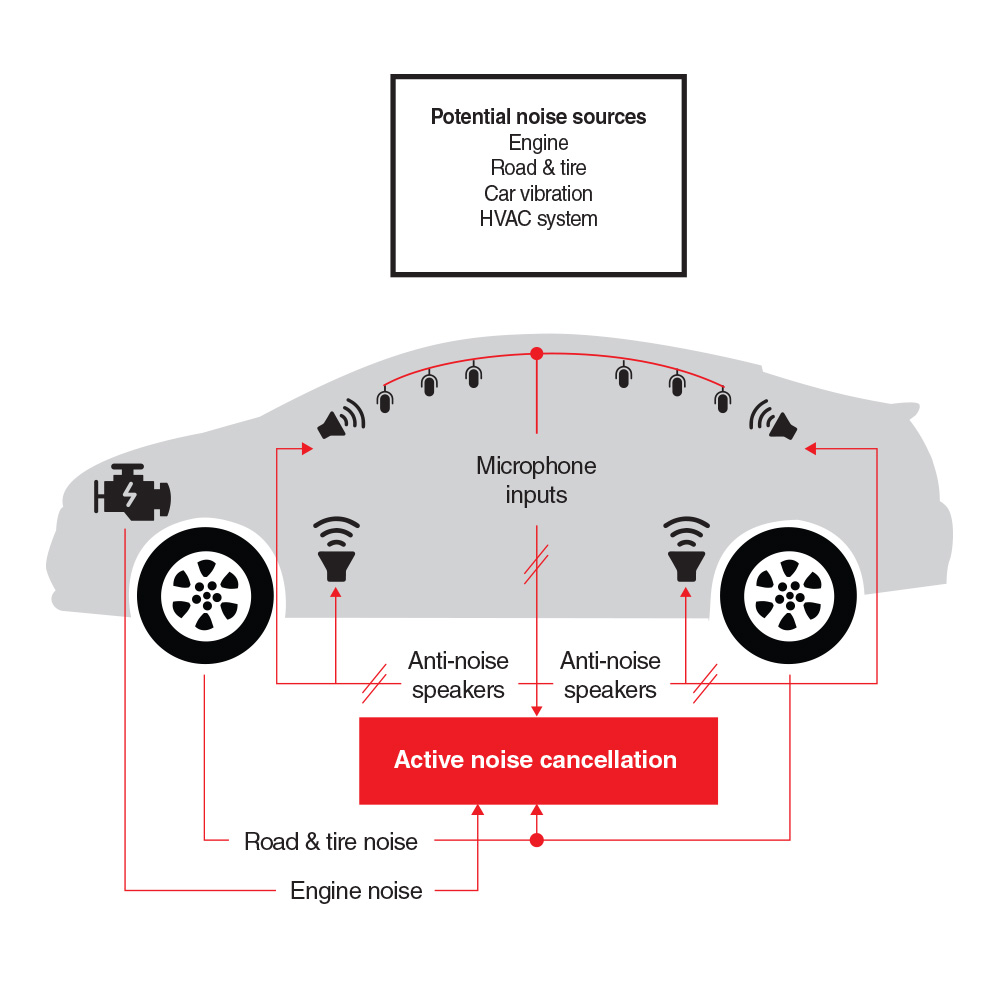 Potential noise sources
Engine
Road & tire
Car vibration
HVAC system

Microphone inputs

Anti-noise speakers

Anti-noise speakers

Active noise cancellation

Road & tire noise

Engine noise