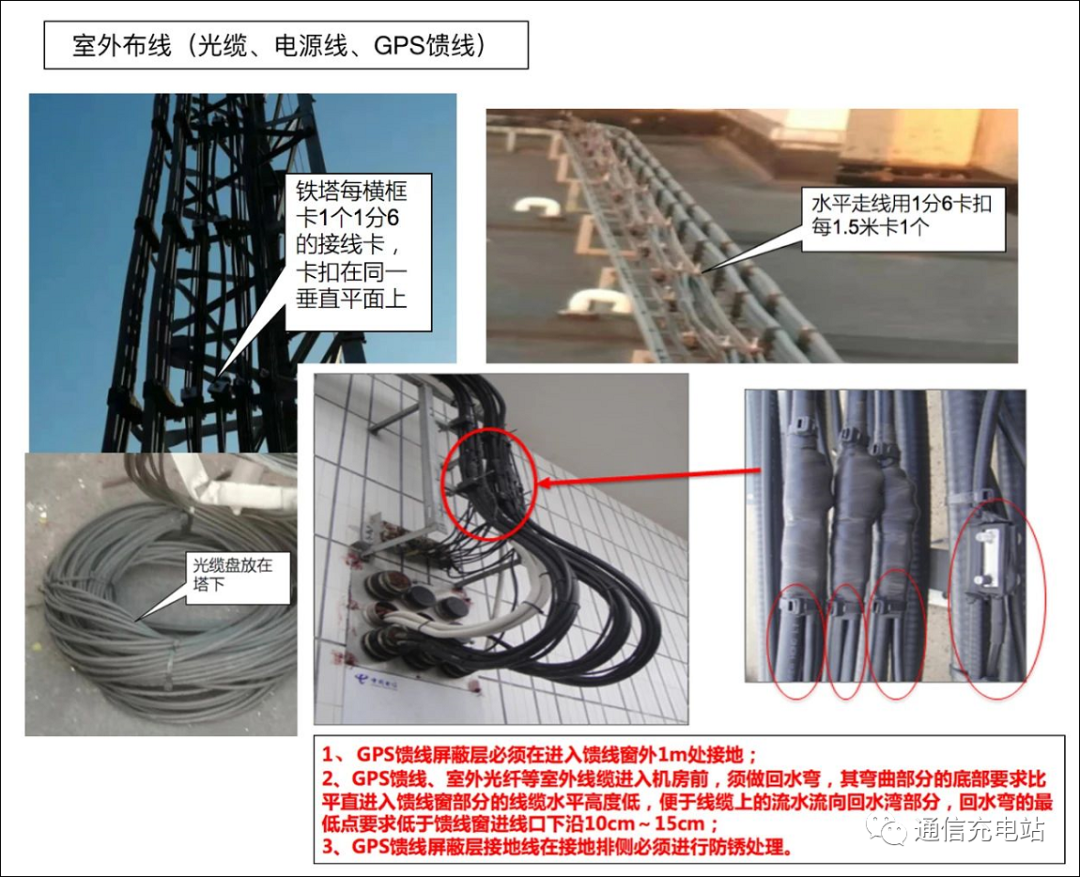 室外布线（光缆、电源线、GPS馈线）

铁塔每横框卡1个1分6的接线卡，卡扣在同一垂直平面上

水平走线用1分6卡扣每1.5米卡1个

光缆盘放在塔下

1、GPS馈线屏蔽层必须在进入馈线窗外1m处接地；
2、GPS馈线、室外光纤等室外线缆进入机房前，须做回水弯，其弯曲部分的底部要求比平直进入馈线窗部分的线缆水平高度低，便于线缆上的流水流向回水湾部分，回水弯的最低点要求低于馈线窗进线口下沿10cm～15cm；
3、GPS馈线屏蔽层接地线在接地排侧必须进行防锈处理。

通信充电站