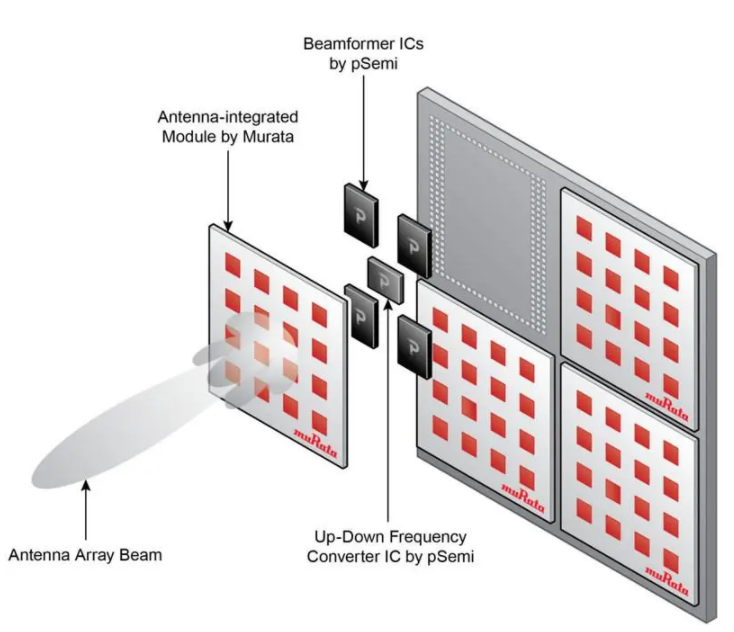 Beamformer ICs by pSemi

Antenna-integrated Module by Murata

muRata

muRata

muRata

muRata

Antenna Array Beam

Up-Down Frequency Converter IC by pSemi