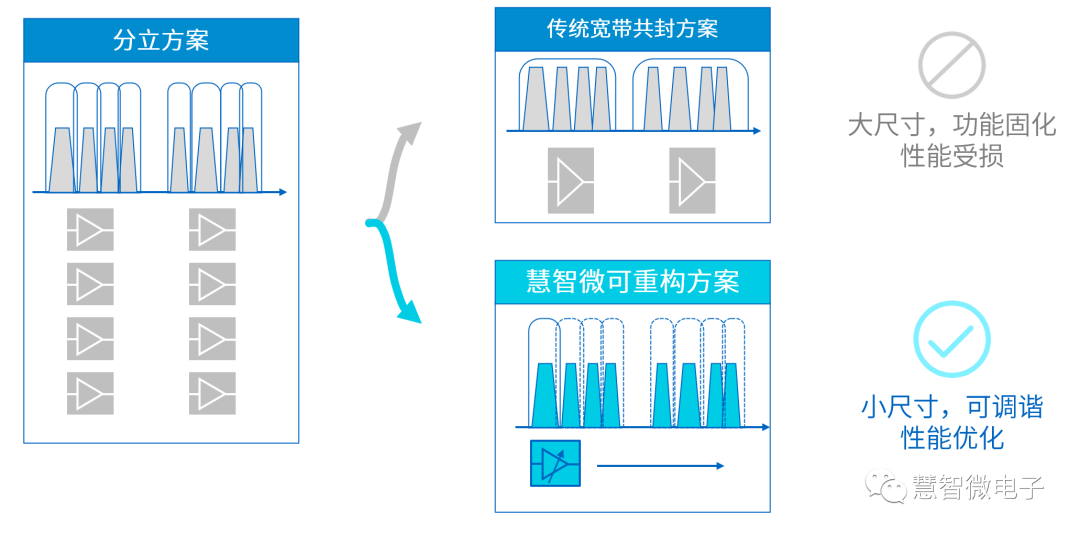 分立方案

传统宽带共封方案

大尺寸，功能固化
性能受损

慧智微可重构方案

小尺寸，可调谐
性能优化

慧智微电子