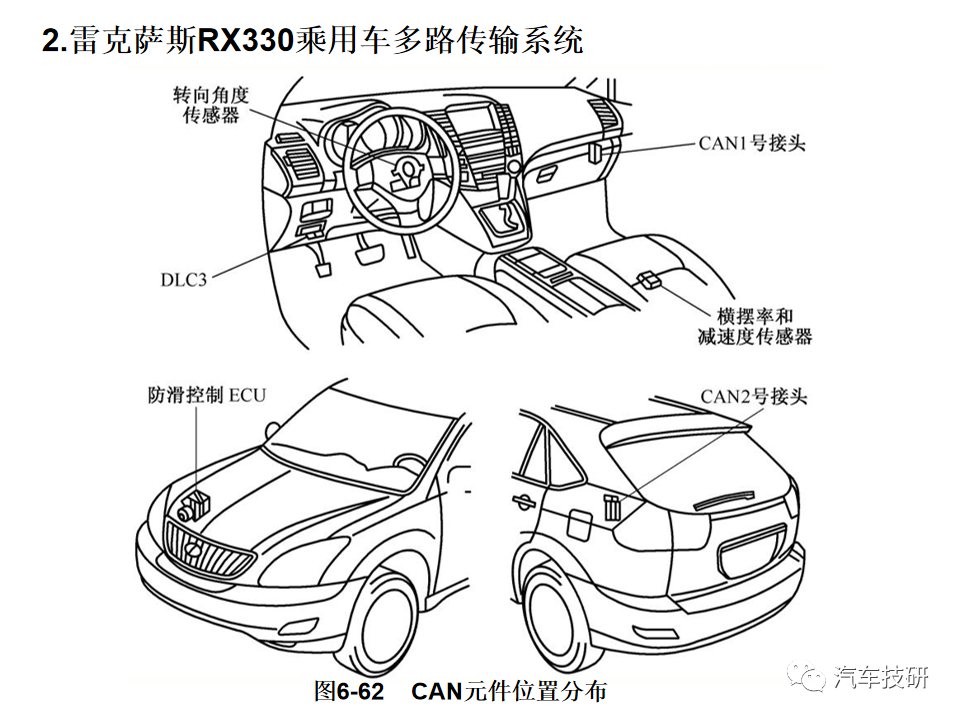 2.雷克萨斯RX330乘用车多路传输系统

转向角度传感器

CAN1号接头

DLC3

横摆率和减速度传感器

防滑控制 ECU

CAN2号接头

图6-62 CAN元件位置分布

汽车技研