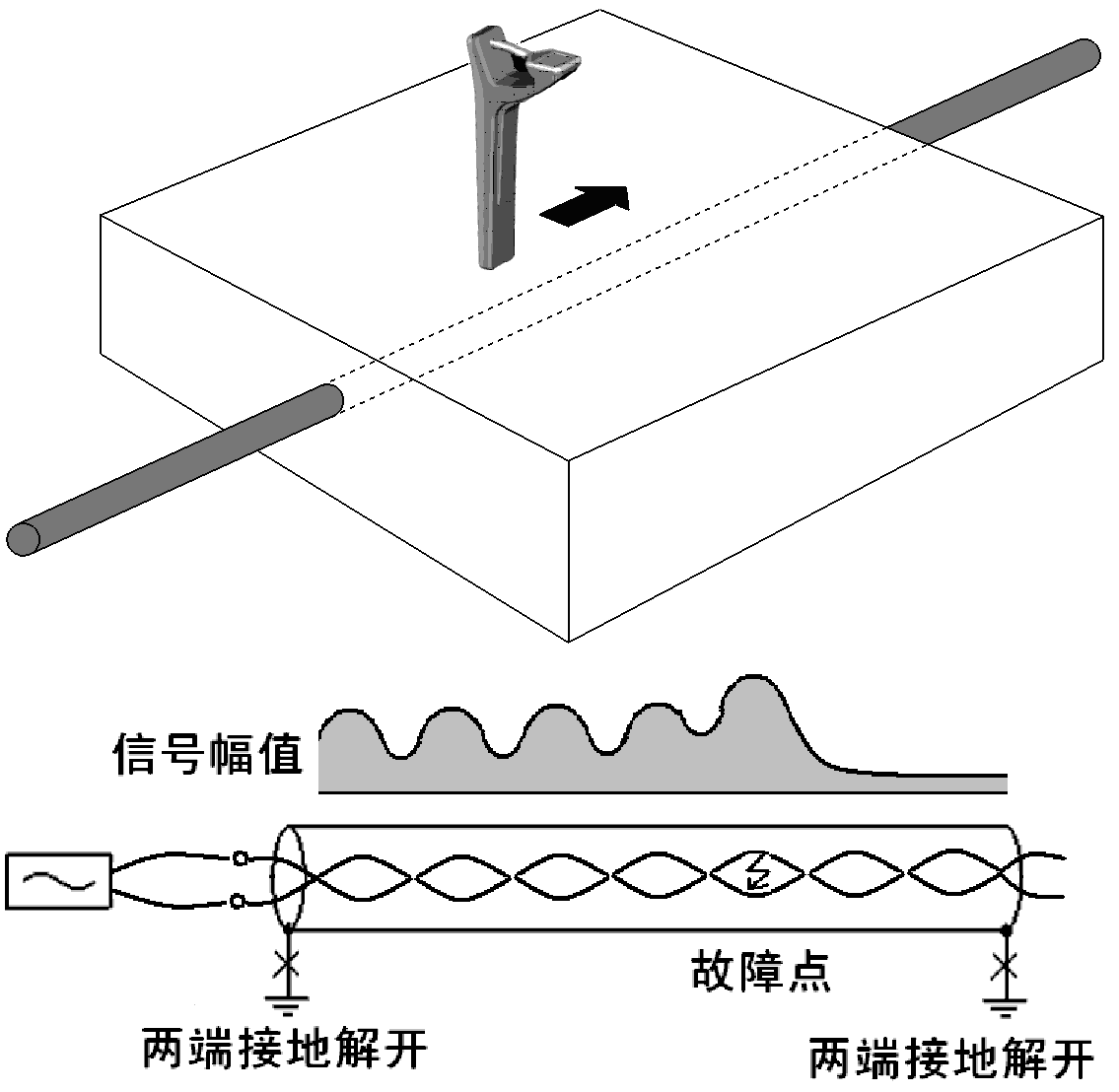 信号幅值

故障点

两端接地解开

两端接地解开