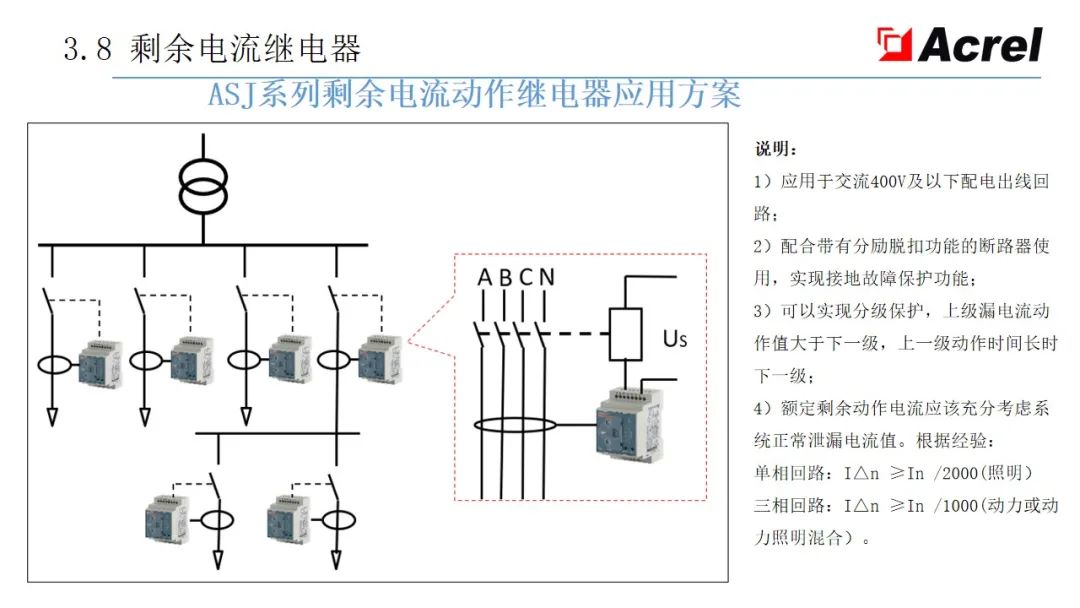 3.8 剩余电流继电器

Acrel

ASJ系列剩余电流动作继电器应用方案

A B C N

Us

说明：

1）应用于交流400V及以下配电出线回路；

2）配合带有分励脱扣功能的断路器使用，实现接地故障保护功能；

3）可以实现分级保护，上级漏电流动作值大于下一级，上一级动作时间长时下一级；

4）额定剩余动作电流应该充分考虑系统正常泄漏电流值。根据经验：

单相回路：I△n ≥In /2000(照明)

三相回路：I△n ≥In /1000(动力或动力照明混合)。