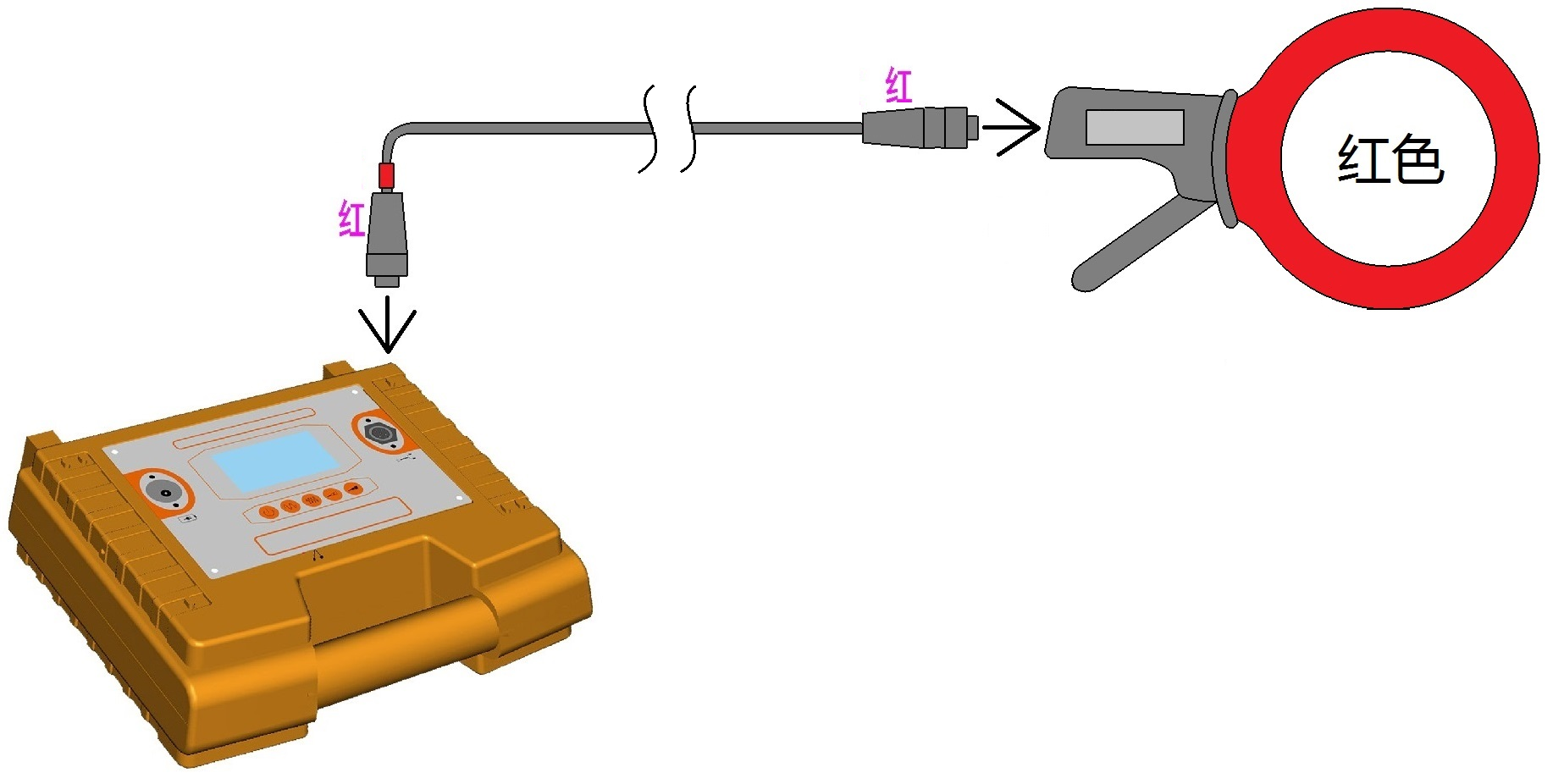 红

红

红色