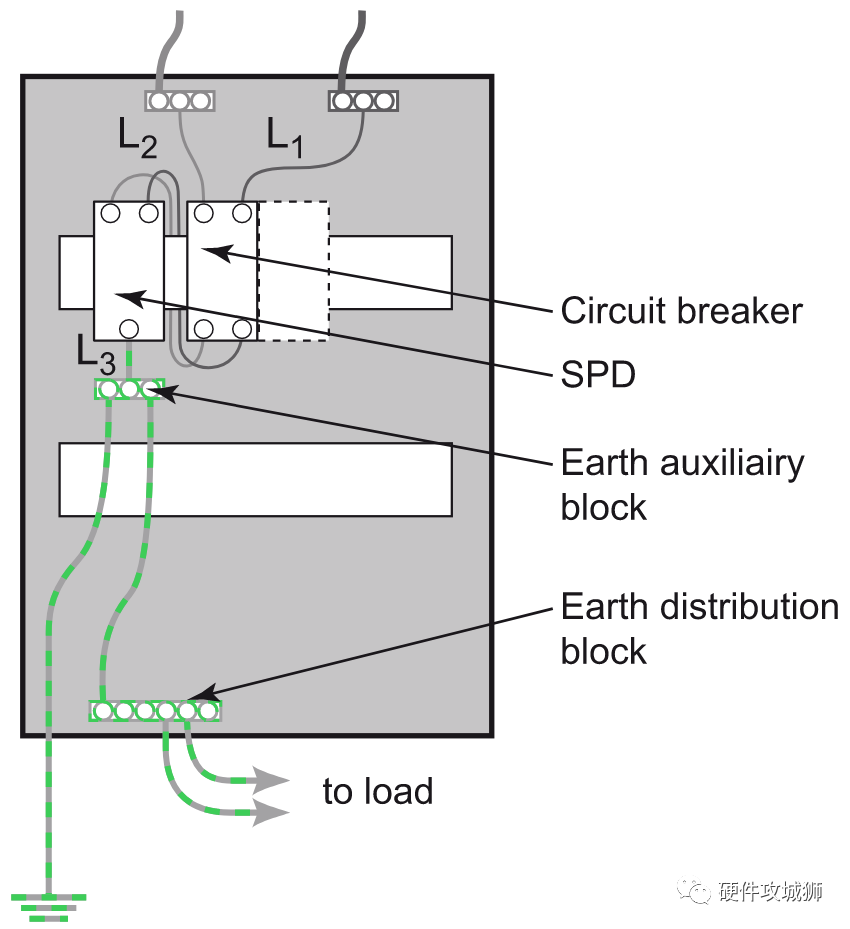 $L_2$

$L_1$

$L_3$

Circuit breaker

SPD

Earth auxiliairy block

Earth distribution block

to load

硬件攻城狮