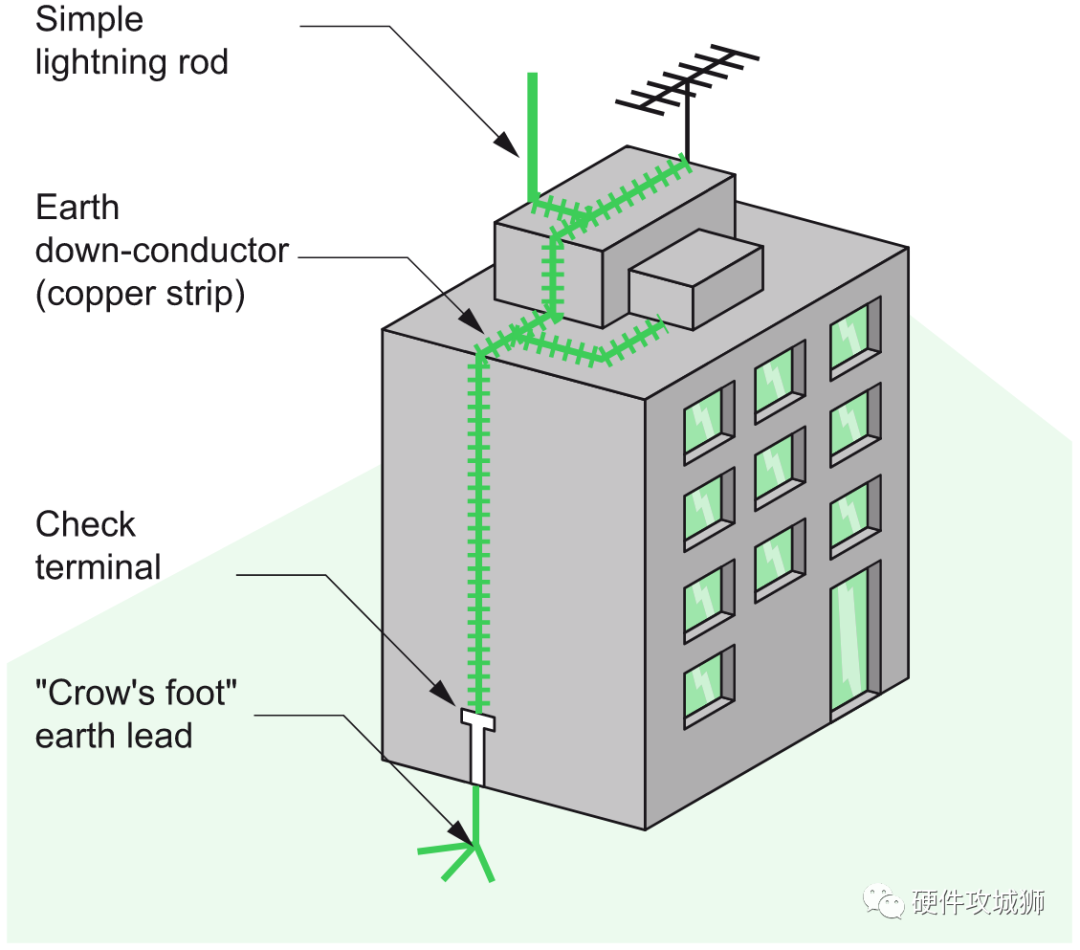 Simple lightning rod

Earth down-conductor (copper strip)

Check terminal

"Crow's foot" earth lead

硬件攻城狮