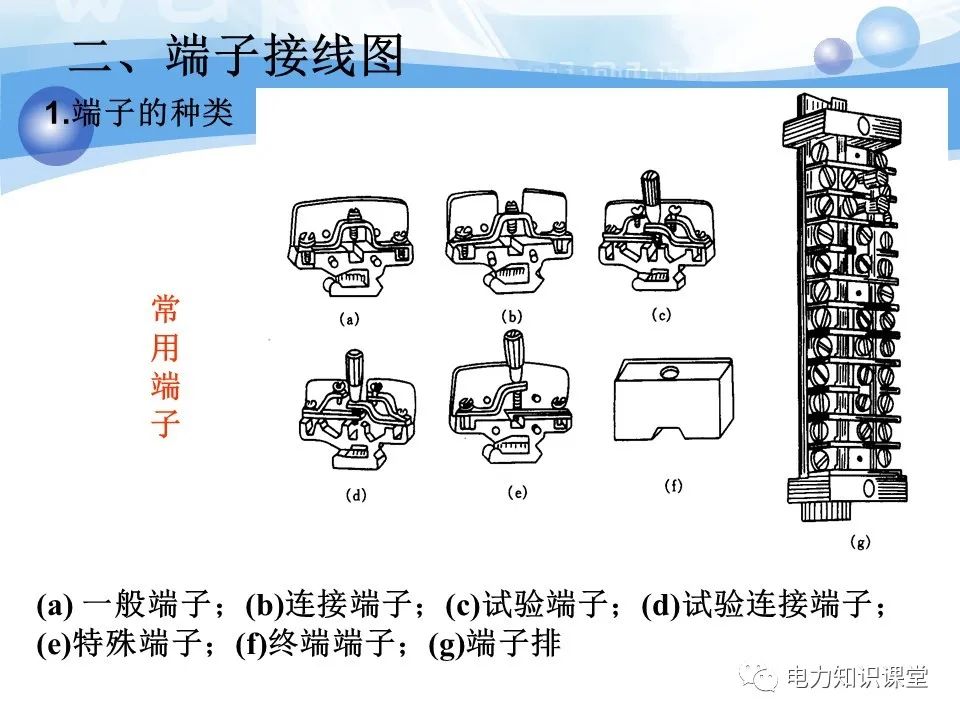 二、端子接线图

1.端子的种类

常用端子

(a)

(b)

(c)

(d)

(e)

(f)

(g)

(a) 一般端子；(b)连接端子；(c)试验端子；(d)试验连接端子；(e)特殊端子；(f)终端端子；(g)端子排

电力知识课堂