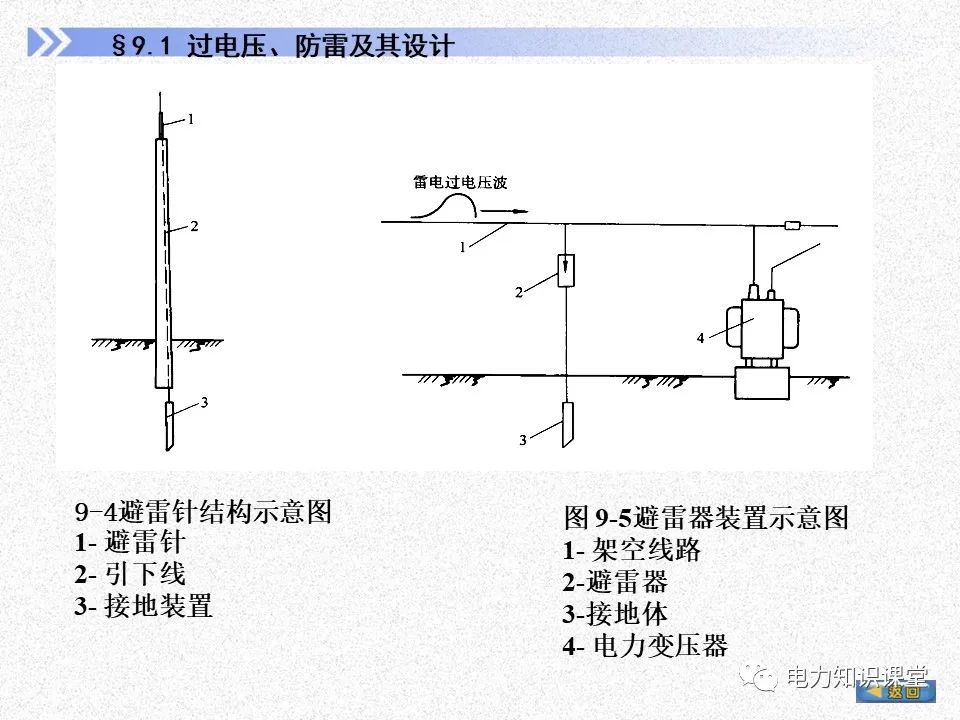 §9.1 过电压、防雷及其设计

1
2
3

雷电过电压波
1
2
3
4

9-4避雷针结构示意图
1- 避雷针
2- 引下线
3- 接地装置

图 9-5避雷器装置示意图
1- 架空线路
2-避雷器
3-接地体
4- 电力变压器

电力知识课堂
返回