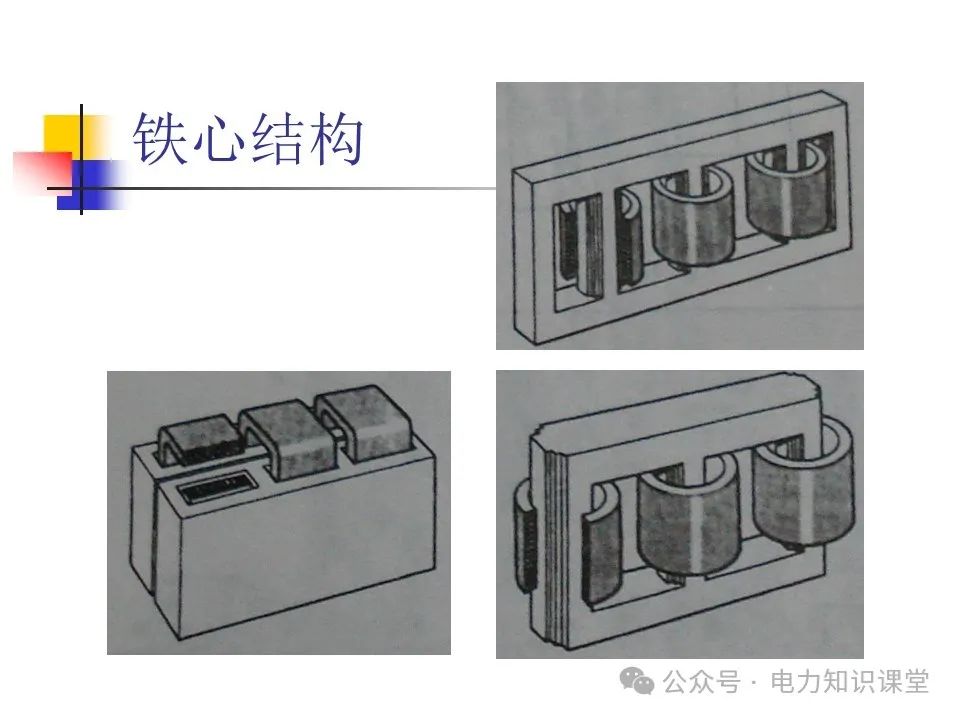 铁心结构

公众号 · 电力知识课堂