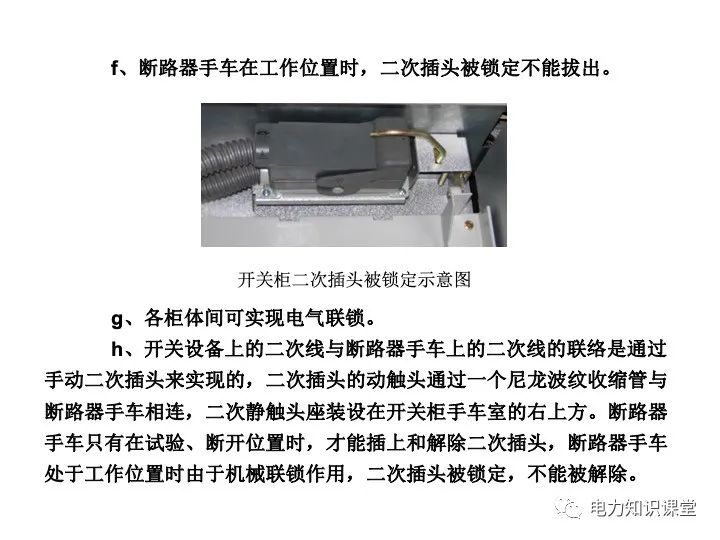 f、断路器手车在工作位置时，二次插头被锁定不能拔出。

开关柜二次插头被锁定示意图

g、各柜体间可实现电气联锁。

h、开关设备上的二次线与断路器手车上的二次线的联络是通过手动二次插头来实现的，二次插头的动触头通过一个尼龙波纹收缩管与断路器手车相连，二次静触头座装设在开关柜手车室的右上方。断路器手车只有在试验、断开位置时，才能插上和解除二次插头，断路器手车处于工作位置时由于机械联锁作用，二次插头被锁定，不能被解除。

电力知识课堂