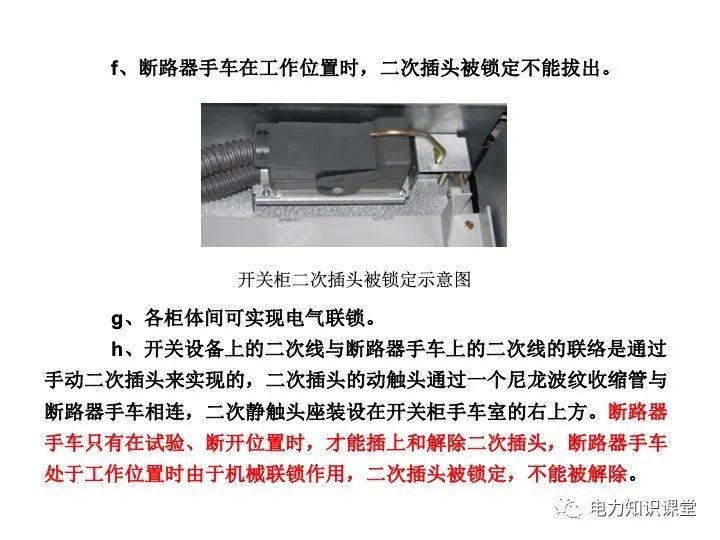 f、断路器手车在工作位置时，二次插头被锁定不能拔出。

开关柜二次插头被锁定示意图

g、各柜体间可实现电气联锁。

h、开关设备上的二次线与断路器手车上的二次线的联络是通过手动二次插头来实现的，二次插头的动触头通过一个尼龙波纹收缩管与断路器手车相连，二次静触头座装设在开关柜手车室的右上方。断路器手车只有在试验、断开位置时，才能插上和解除二次插头，断路器手车处于工作位置时由于机械联锁作用，二次插头被锁定，不能被解除。

电力知识课堂